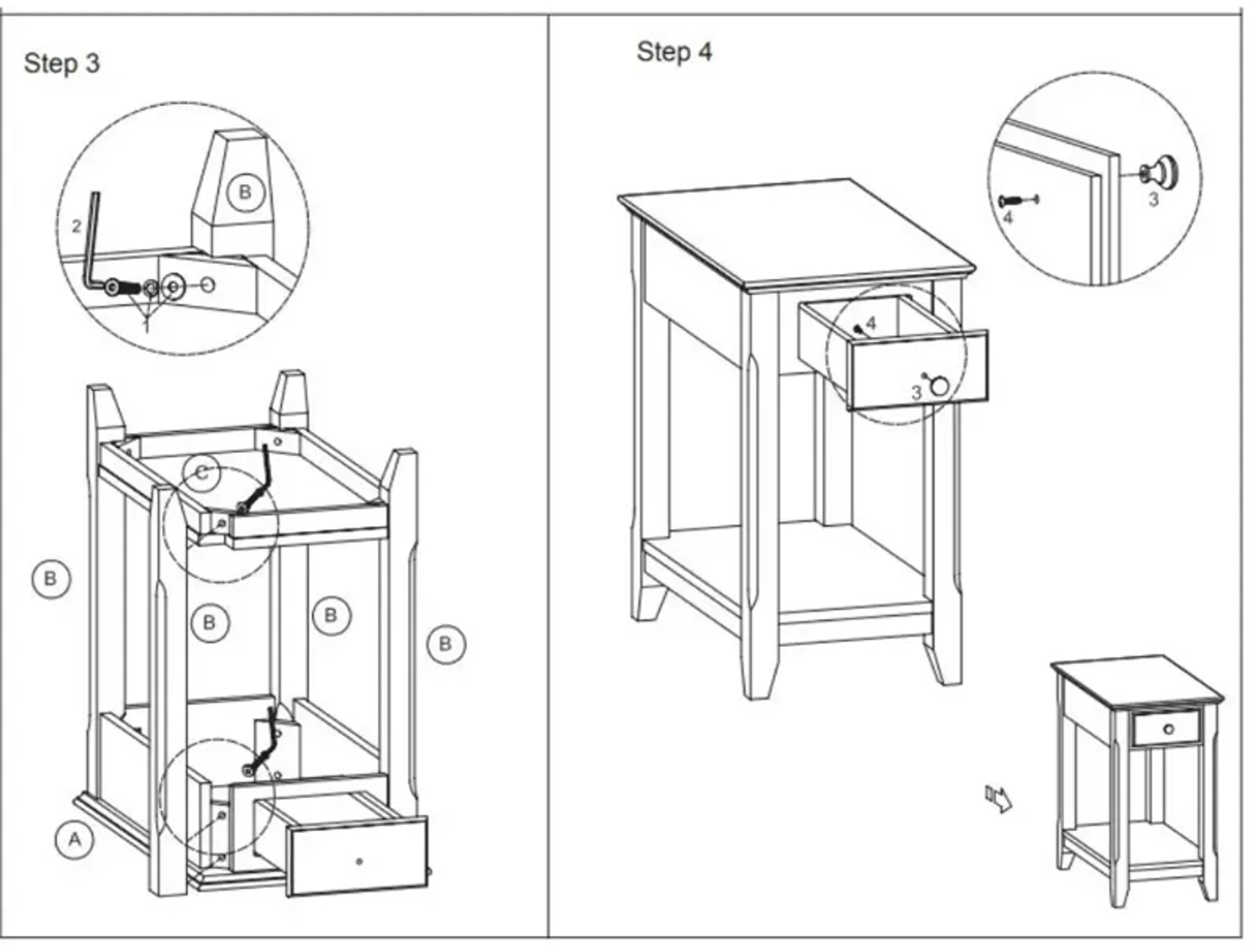 Step 3

B

2

1

C

B

B

B

B

A

Step 4

4

3

4

3