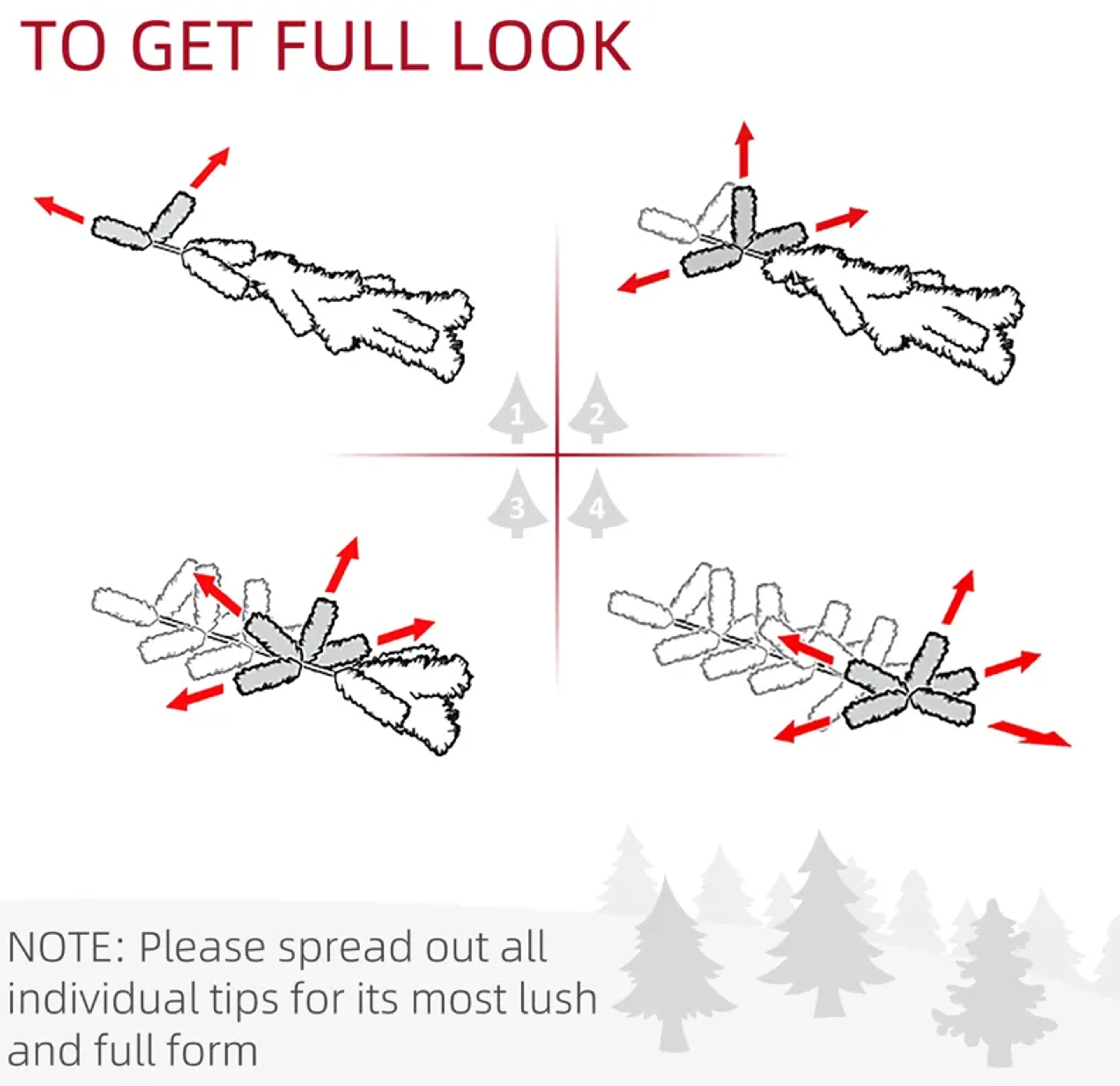 TO GET FULL LOOK

1
2
3
4

NOTE: Please spread out all individual tips for its most lush and full form