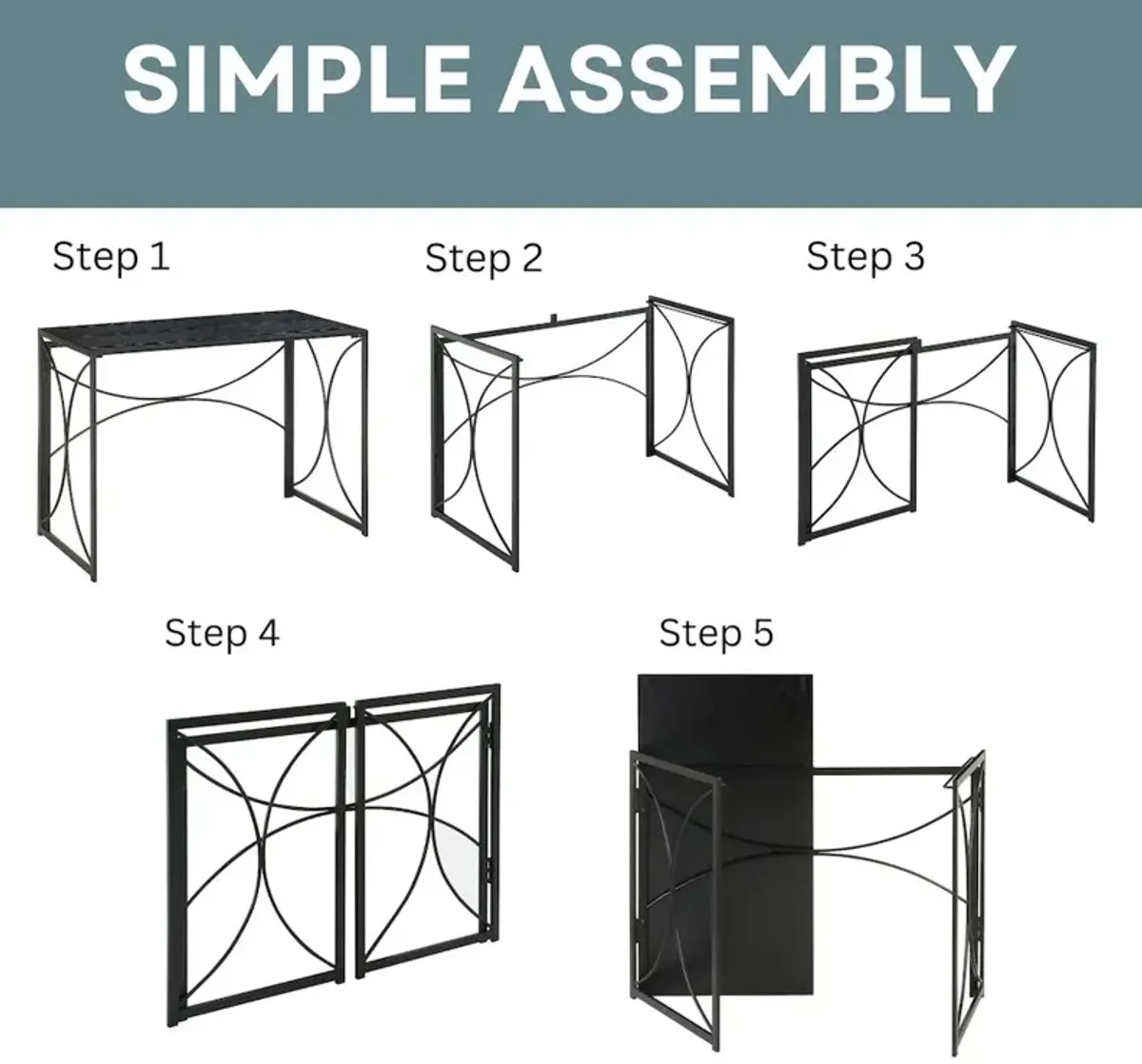 SIMPLE ASSEMBLY

Step 1

Step 2

Step 3

Step 4

Step 5