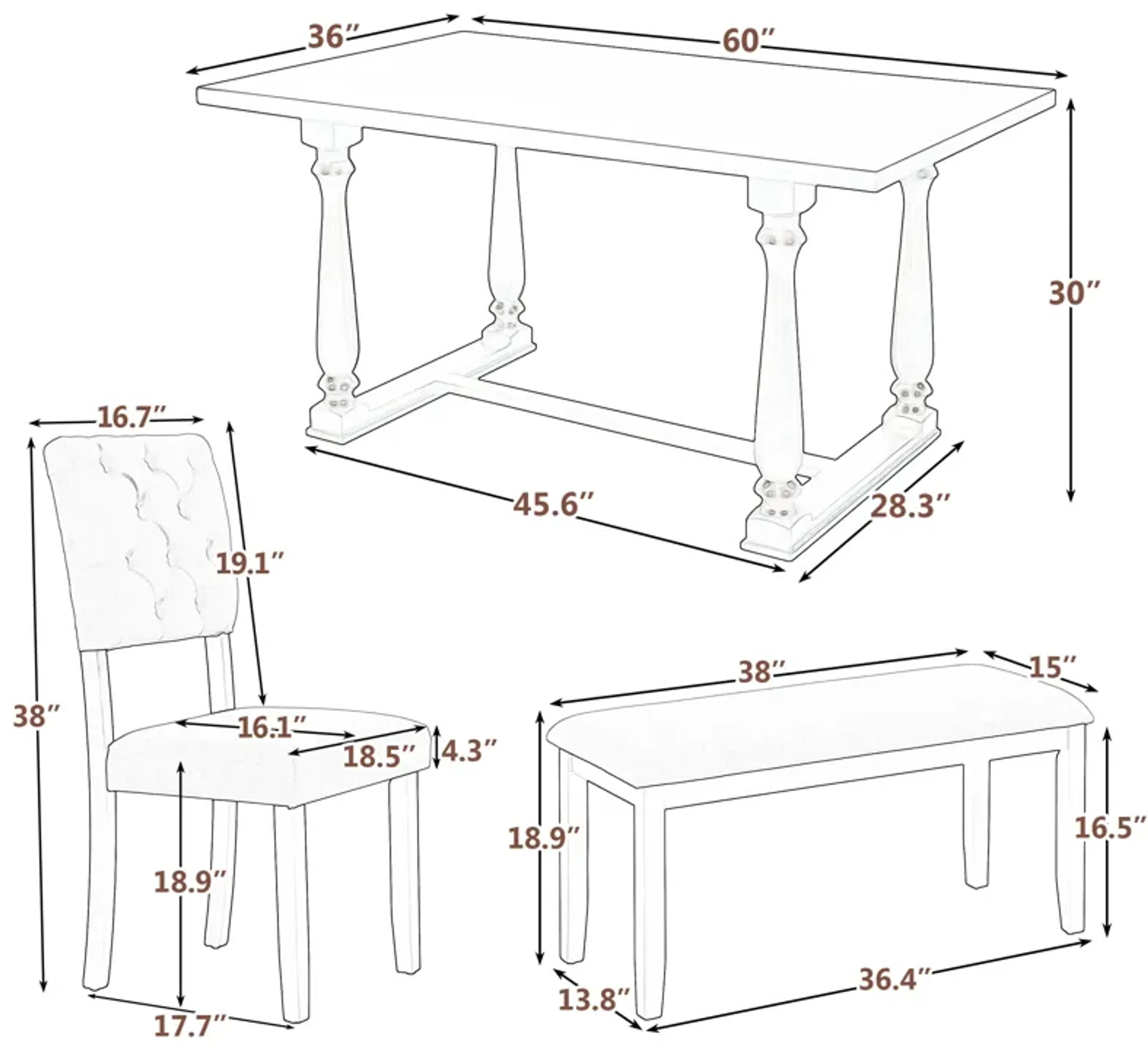 36″
60″
30″
45.6″
28.3″
16.7″
19.1″
38″
16.1″
18.5″
4.3″
18.9″
17.7″
38″
15″
18.9″
16.5″
13.8″
36.4″