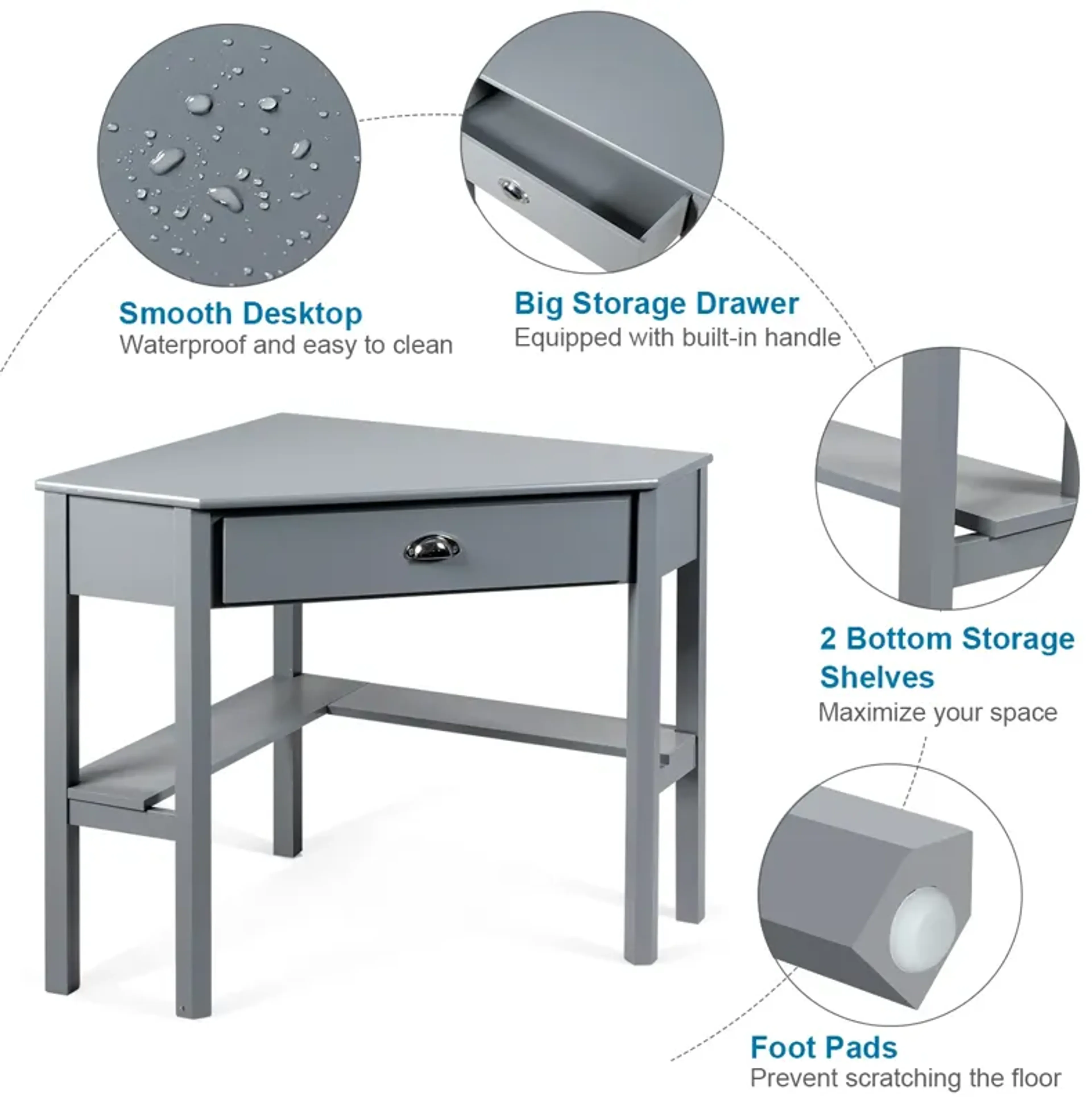 Smooth Desktop
Waterproof and easy to clean

Big Storage Drawer
Equipped with built-in handle

2 Bottom Storage Shelves
Maximize your space

Foot Pads
Prevent scratching the floor