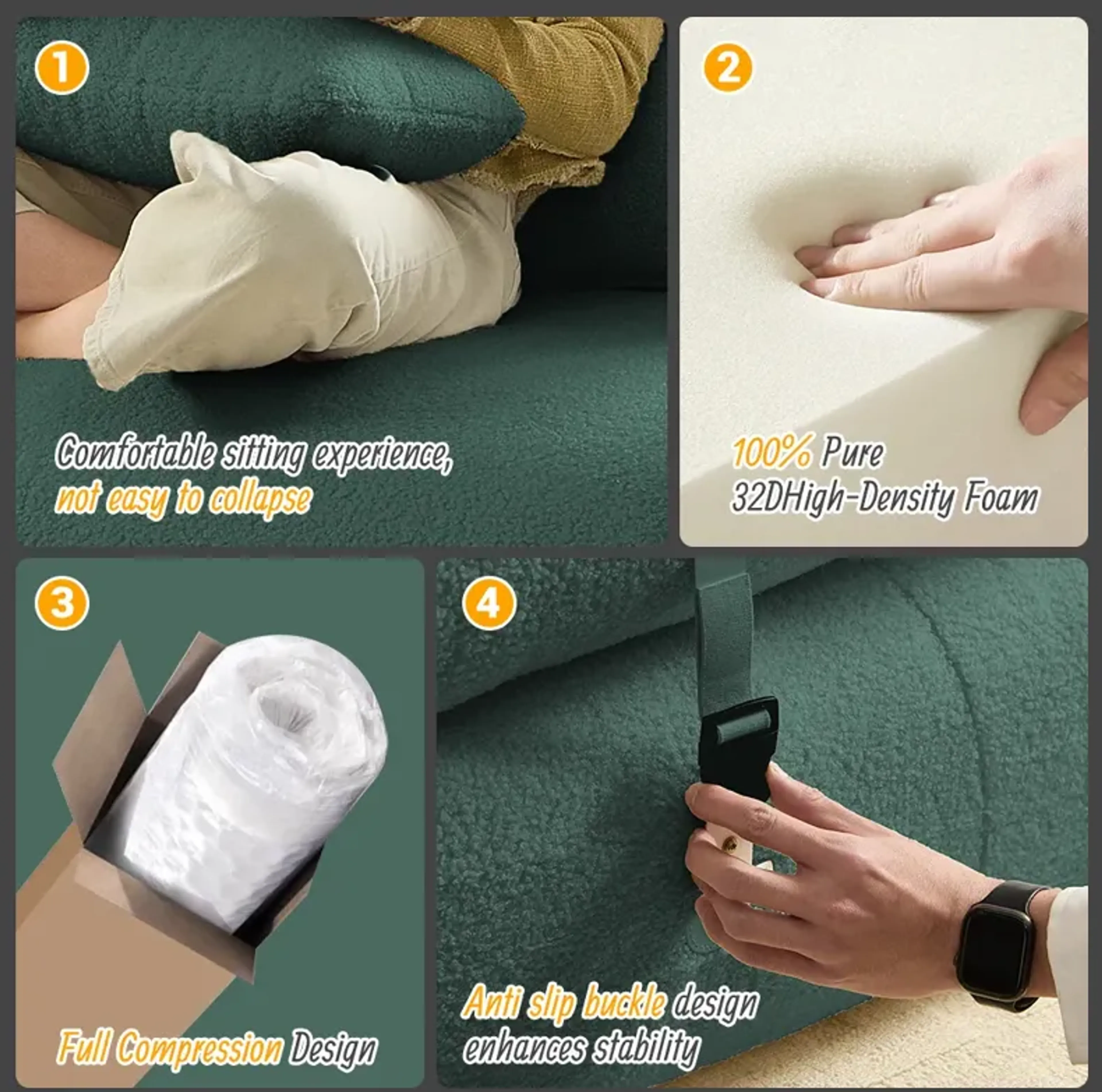 1

Comfortable sitting experience, not easy to collapse

2

100% Pure 32DHigh-Density Foam

3

Full Compression Design

4

Anti slip buckle design enhances stability