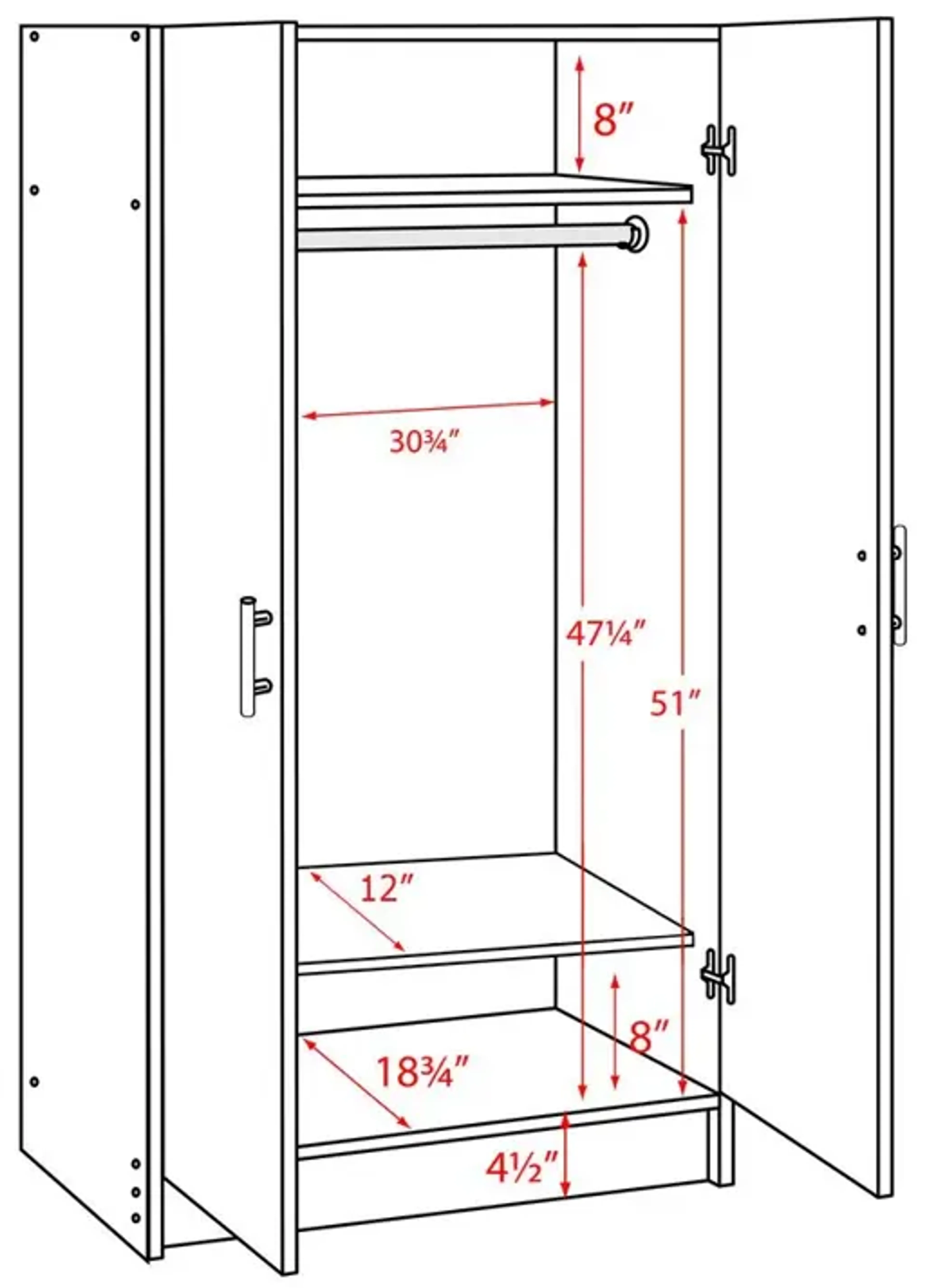 8″

30¾″

47¼″

51″

12″

8″

18¾″

4½″