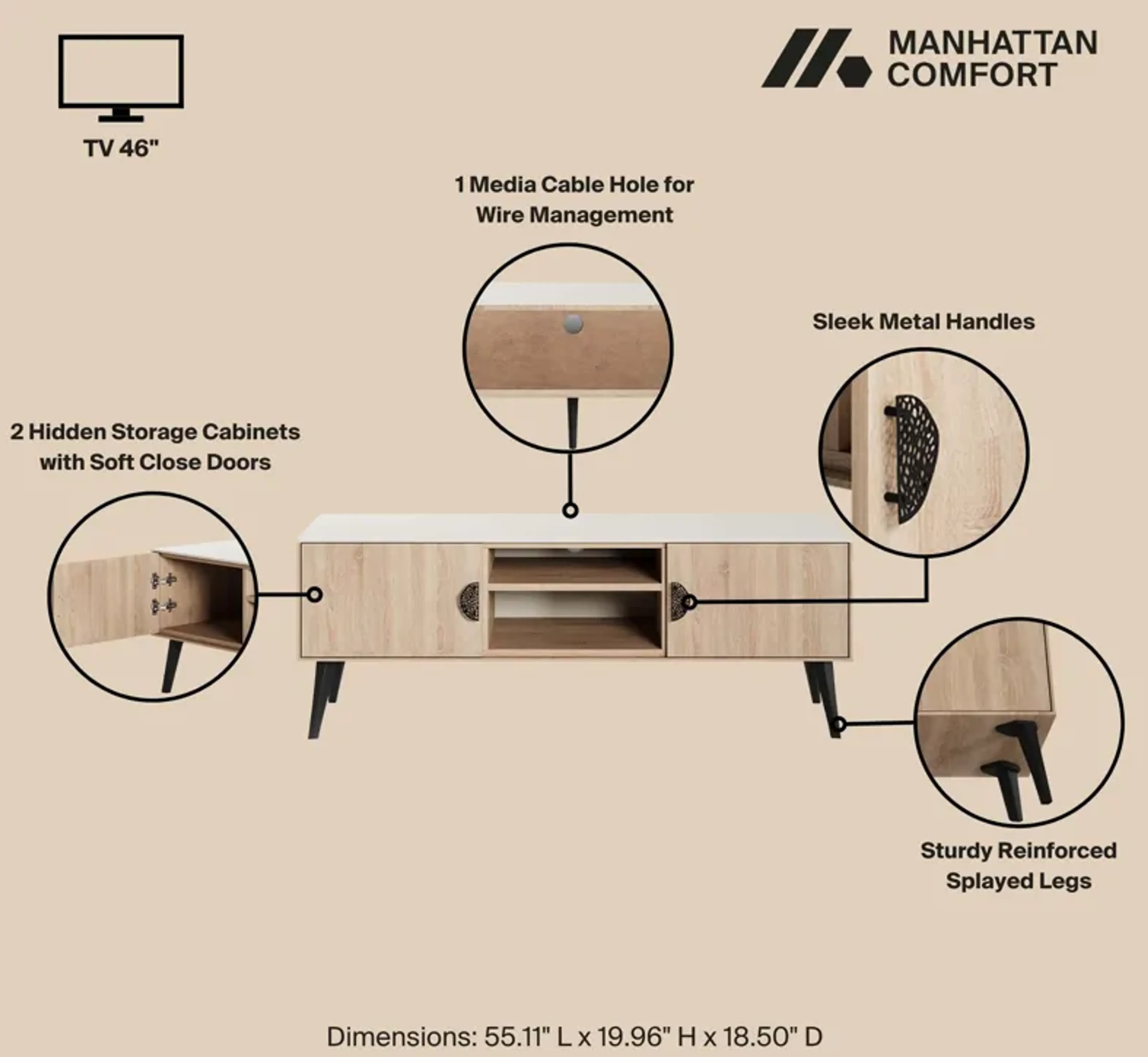 TV 46"

MANHATTAN COMFORT

1 Media Cable Hole for Wire Management

Sleek Metal Handles

2 Hidden Storage Cabinets with Soft Close Doors

Sturdy Reinforced Splayed Legs

Dimensions: 55.11" L x 19.96" H x 18.50" D