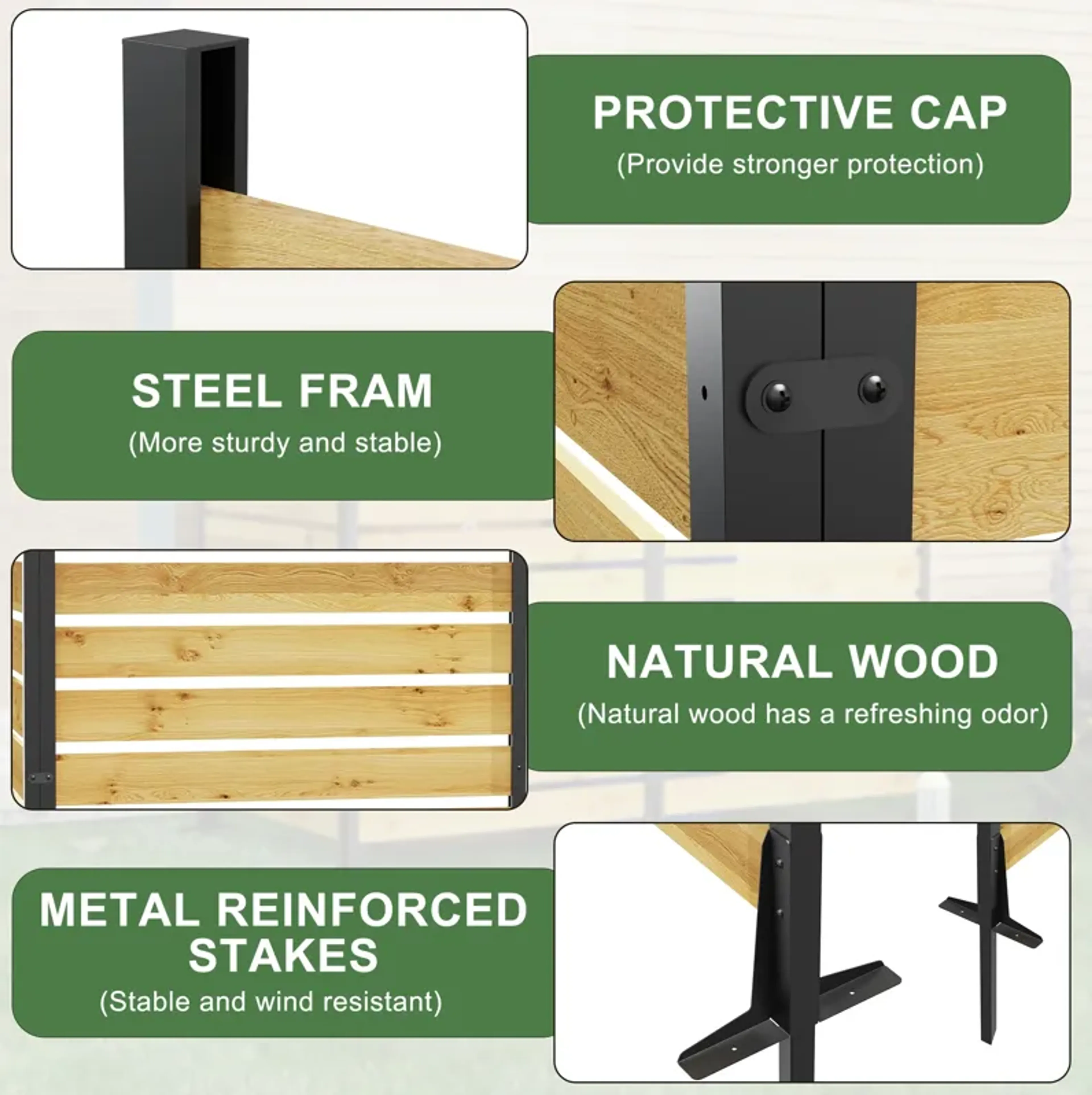 PROTECTIVE CAP
(Provide stronger protection)

STEEL FRAM
(More sturdy and stable)

NATURAL WOOD
(Natural wood has a refreshing odor)

METAL REINFORCED STAKES
(Stable and wind resistant)