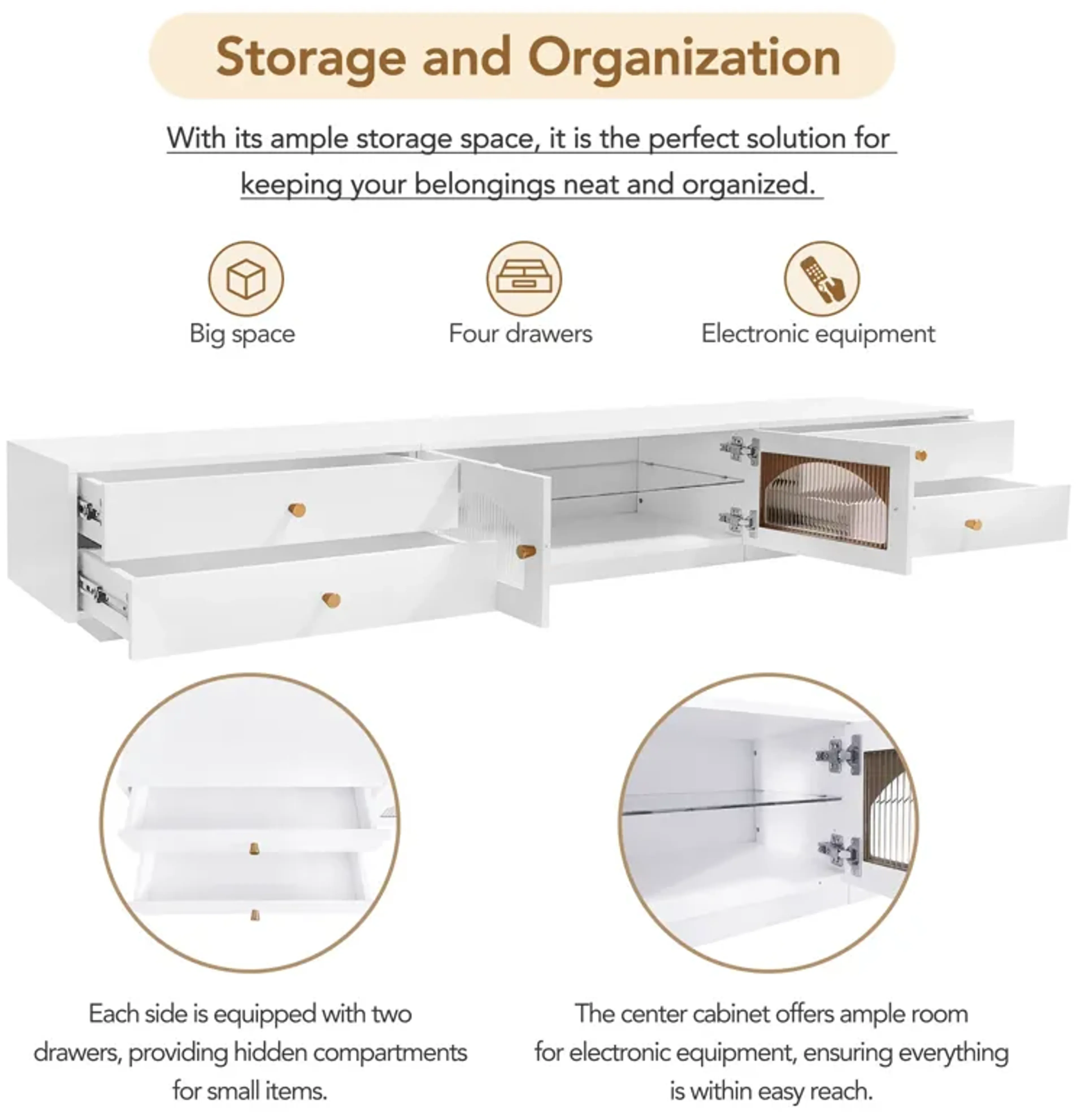 Storage and Organization

With its ample storage space, it is the perfect solution for keeping your belongings neat and organized.

Big space

Four drawers

Electronic equipment

Each side is equipped with two drawers, providing hidden compartments for small items.

The center cabinet offers ample room for electronic equipment, ensuring everything is within easy reach.