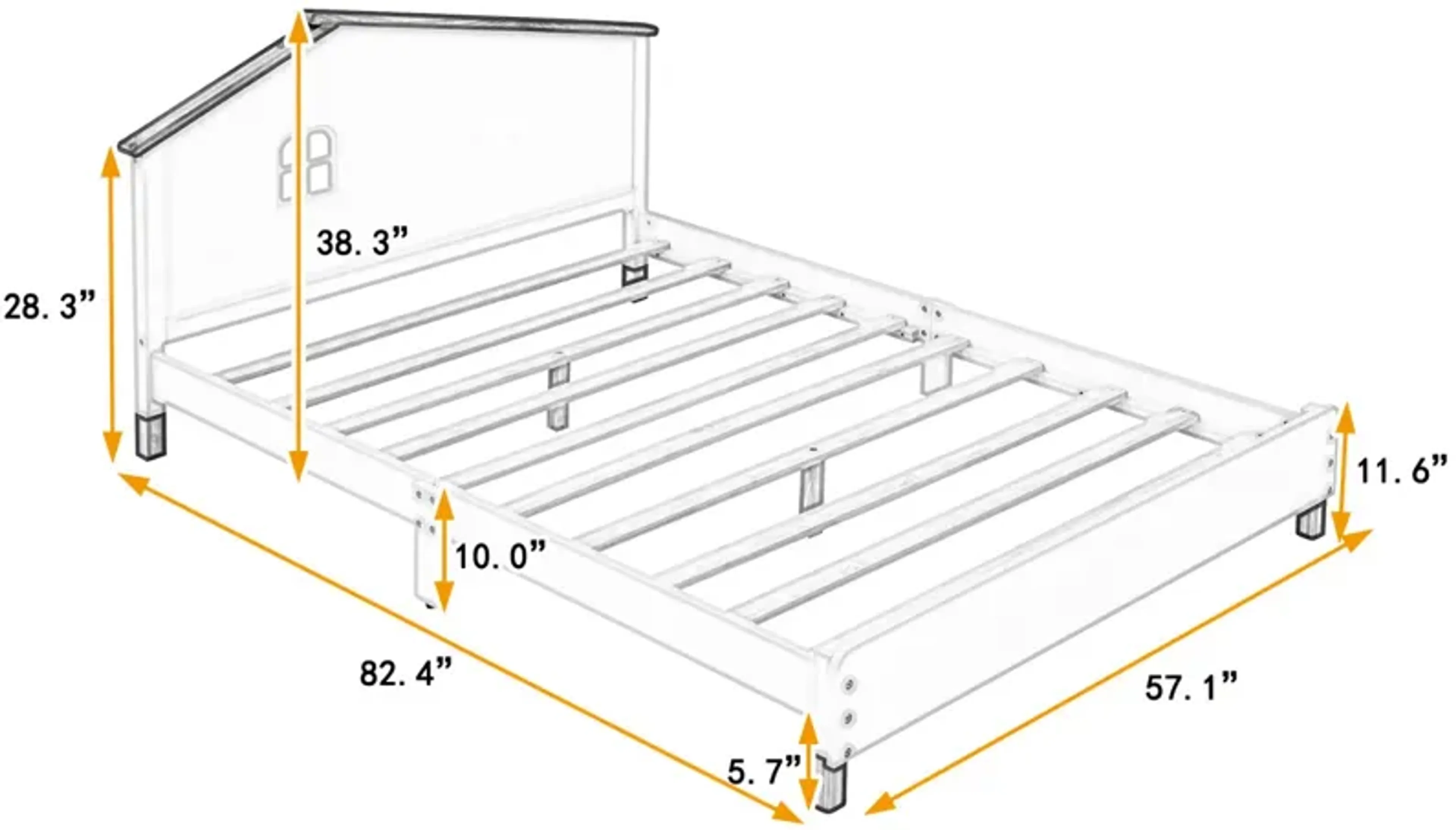 38. 3”

28. 3”

11. 6”

10. 0”

82. 4”

57. 1”

5. 7”