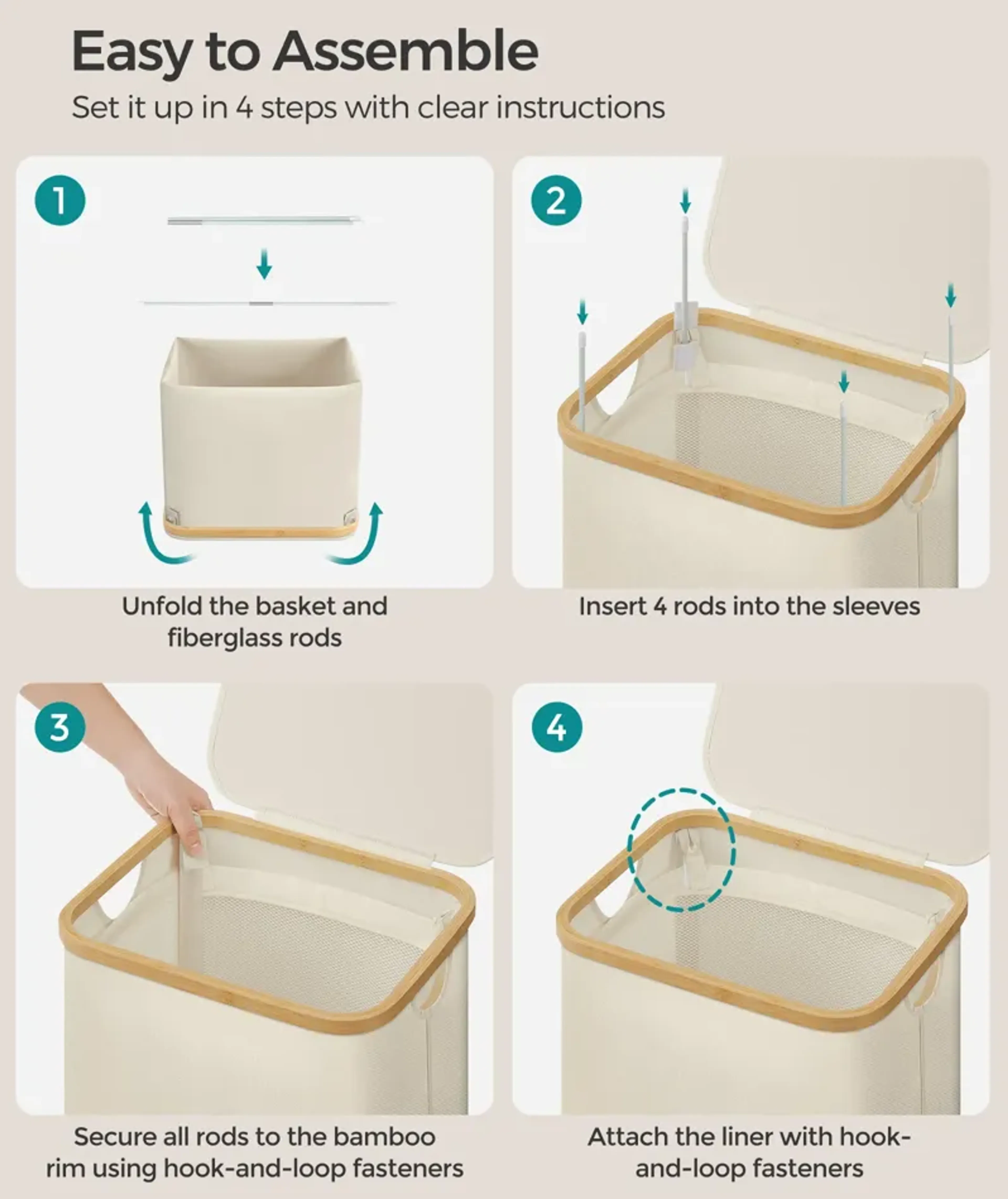 Easy to Assemble

Set it up in 4 steps with clear instructions

1

Unfold the basket and fiberglass rods

2

Insert 4 rods into the sleeves

3

Secure all rods to the bamboo rim using hook-and-loop fasteners

4

Attach the liner with hook-and-loop fasteners