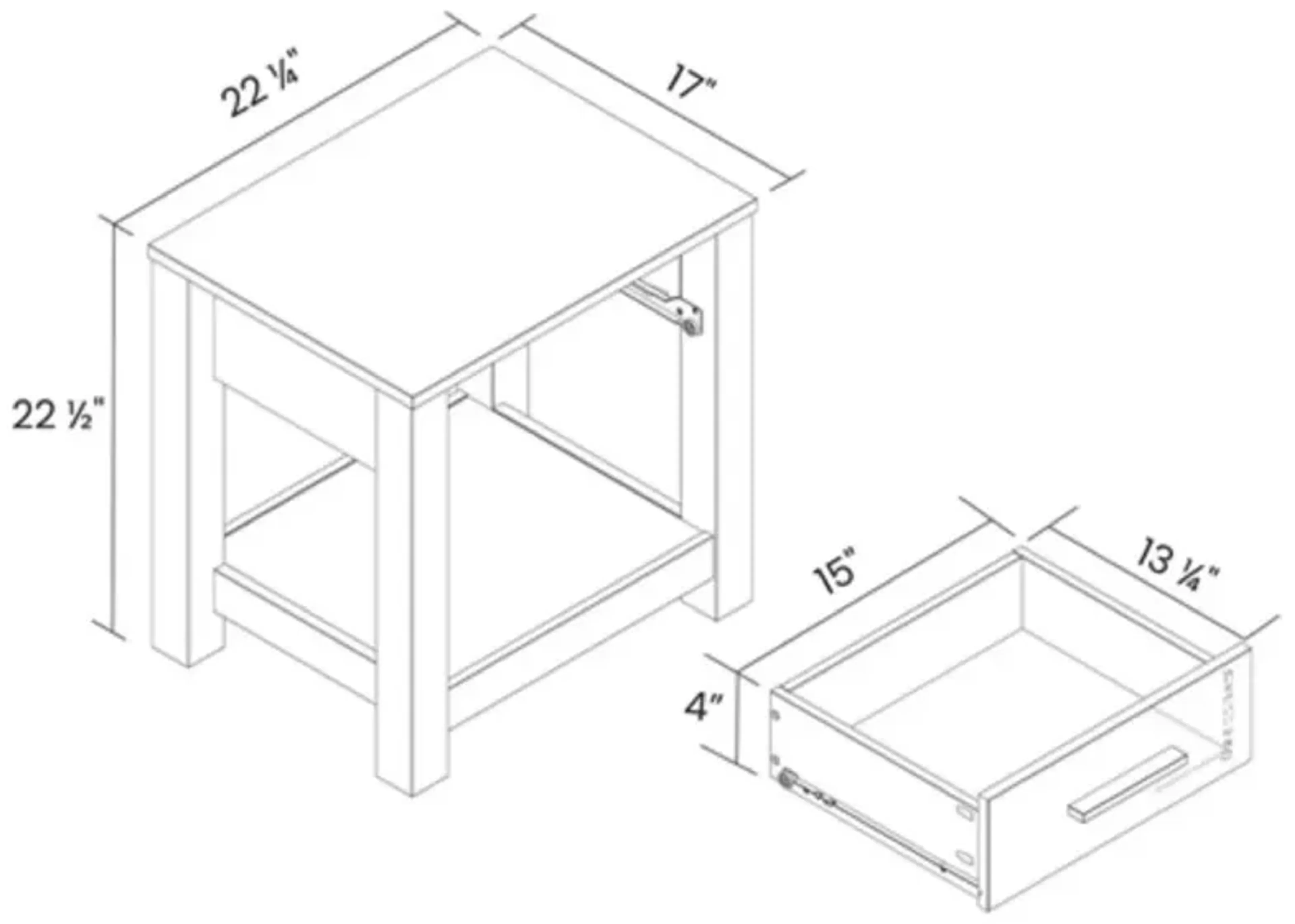 22 ¼"

17"

22 ½"

15"

13 ¼"

4"