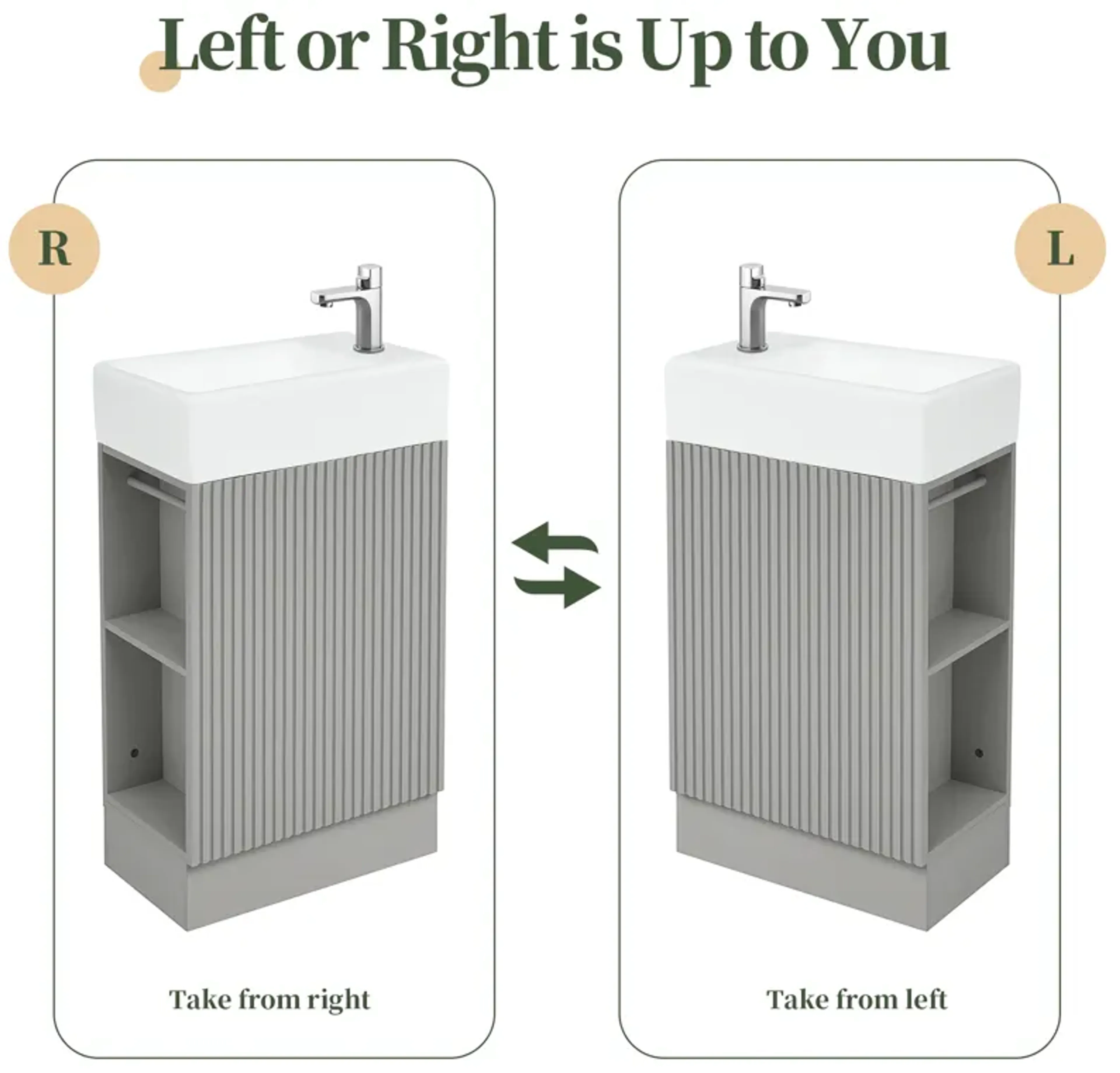 Left or Right is Up to You

R

Take from right

L

Take from left