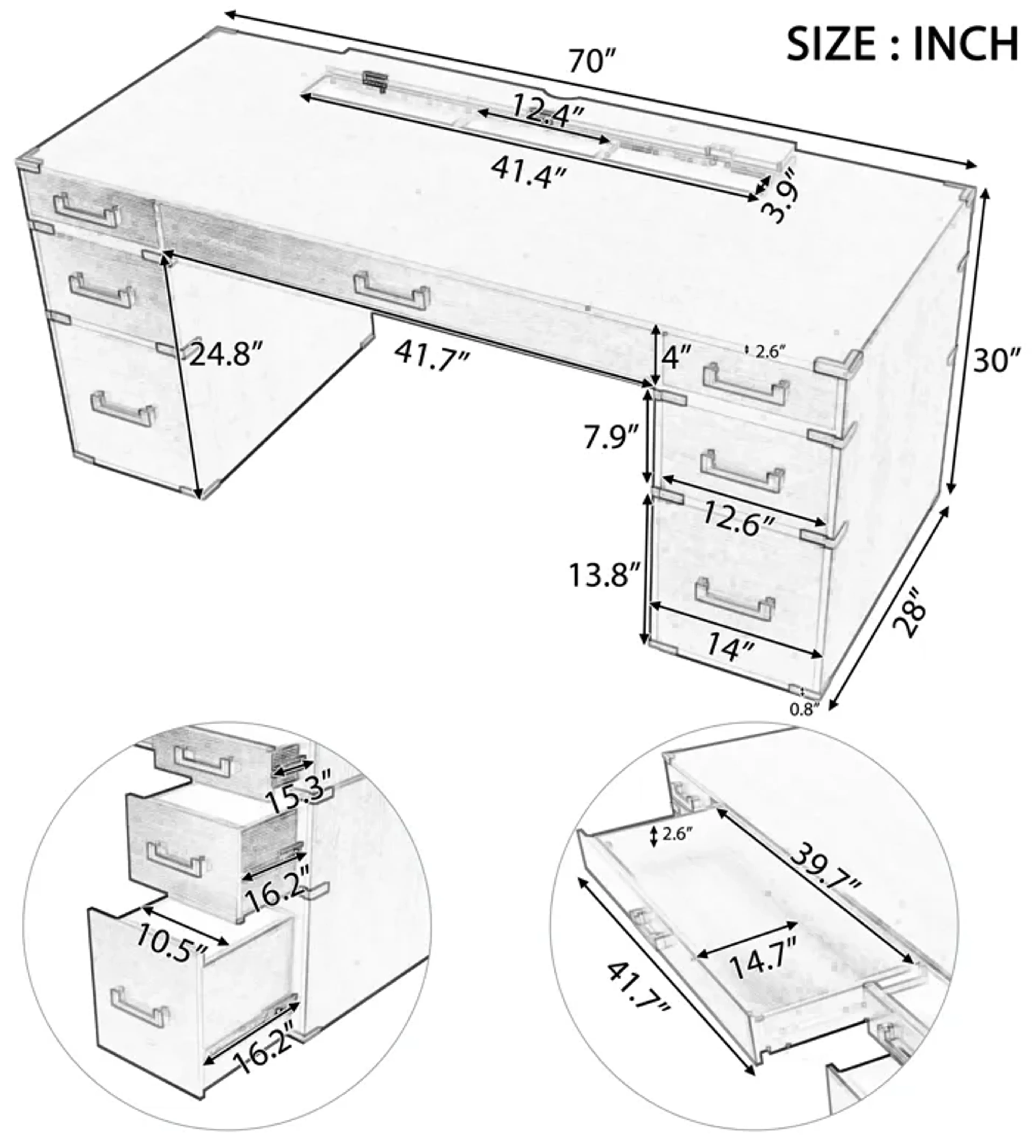 SIZE : INCH

70″

12.4″

41.4″

3.9″

24.8″

41.7″

4″

2.6″

30″

7.9″

12.6″

13.8″

14″

28″

0.8″

15.3″

16.2″

10.5″

16.2″

2.6″

39.7″

14.7″

41.7″