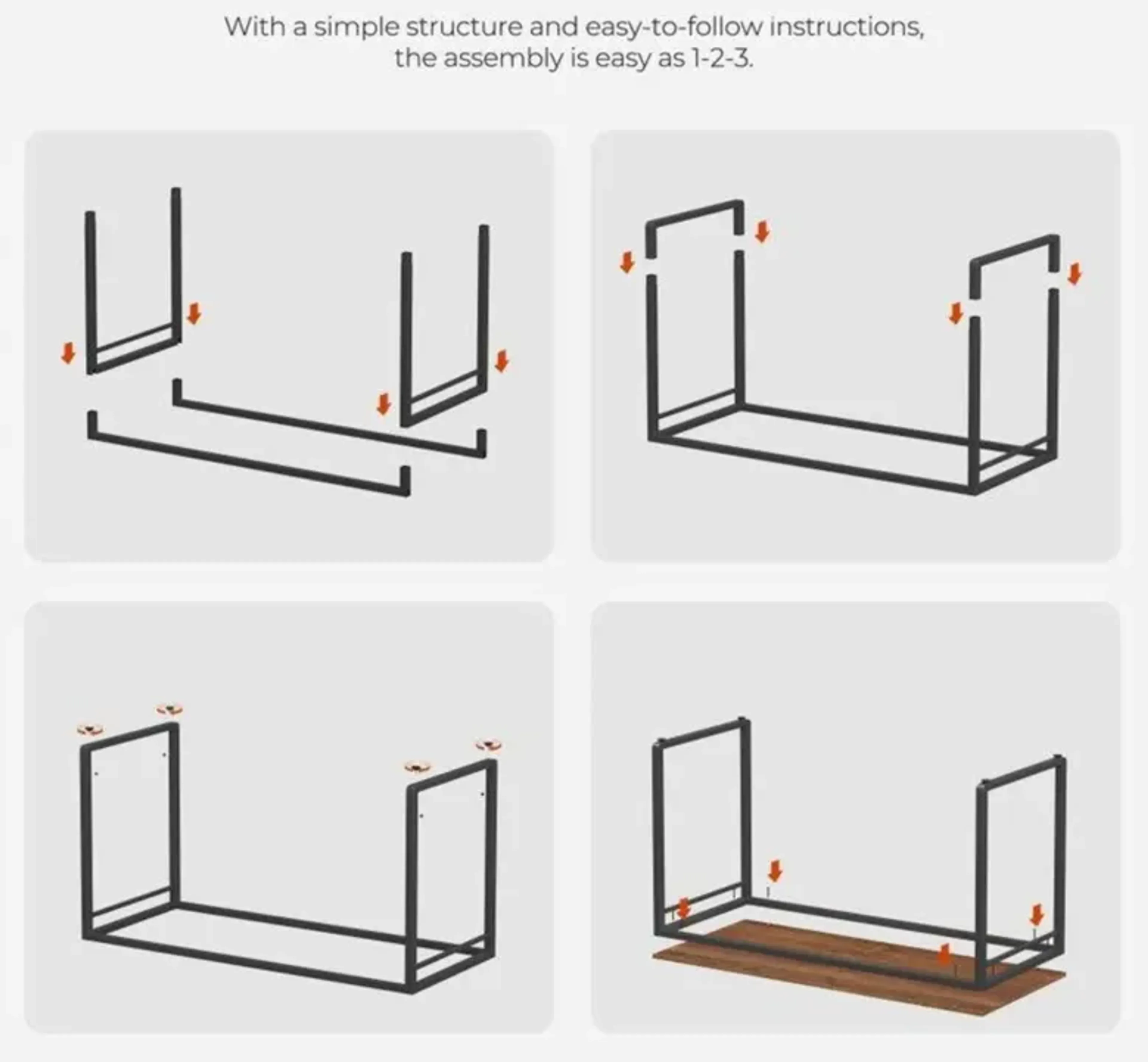 With a simple structure and easy-to-follow instructions, the assembly is easy as 1-2-3.