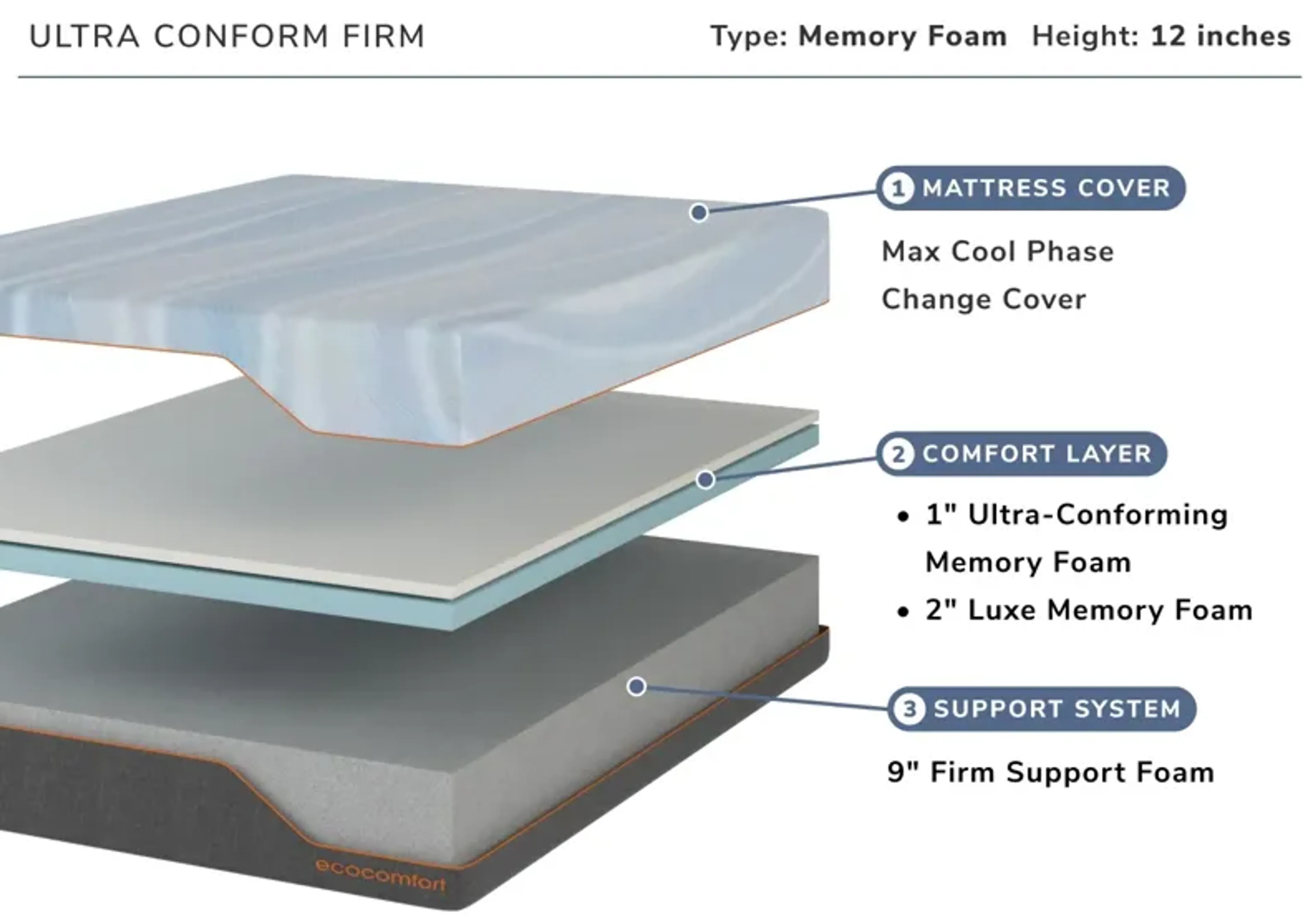 ULTRA CONFORM FIRM

Type: Memory Foam Height: 12 inches

1 MATTRESS COVER

Max Cool Phase Change Cover

2 COMFORT LAYER

• 1" Ultra-Conforming Memory Foam
• 2" Luxe Memory Foam

3 SUPPORT SYSTEM

9" Firm Support Foam

ecocomfort