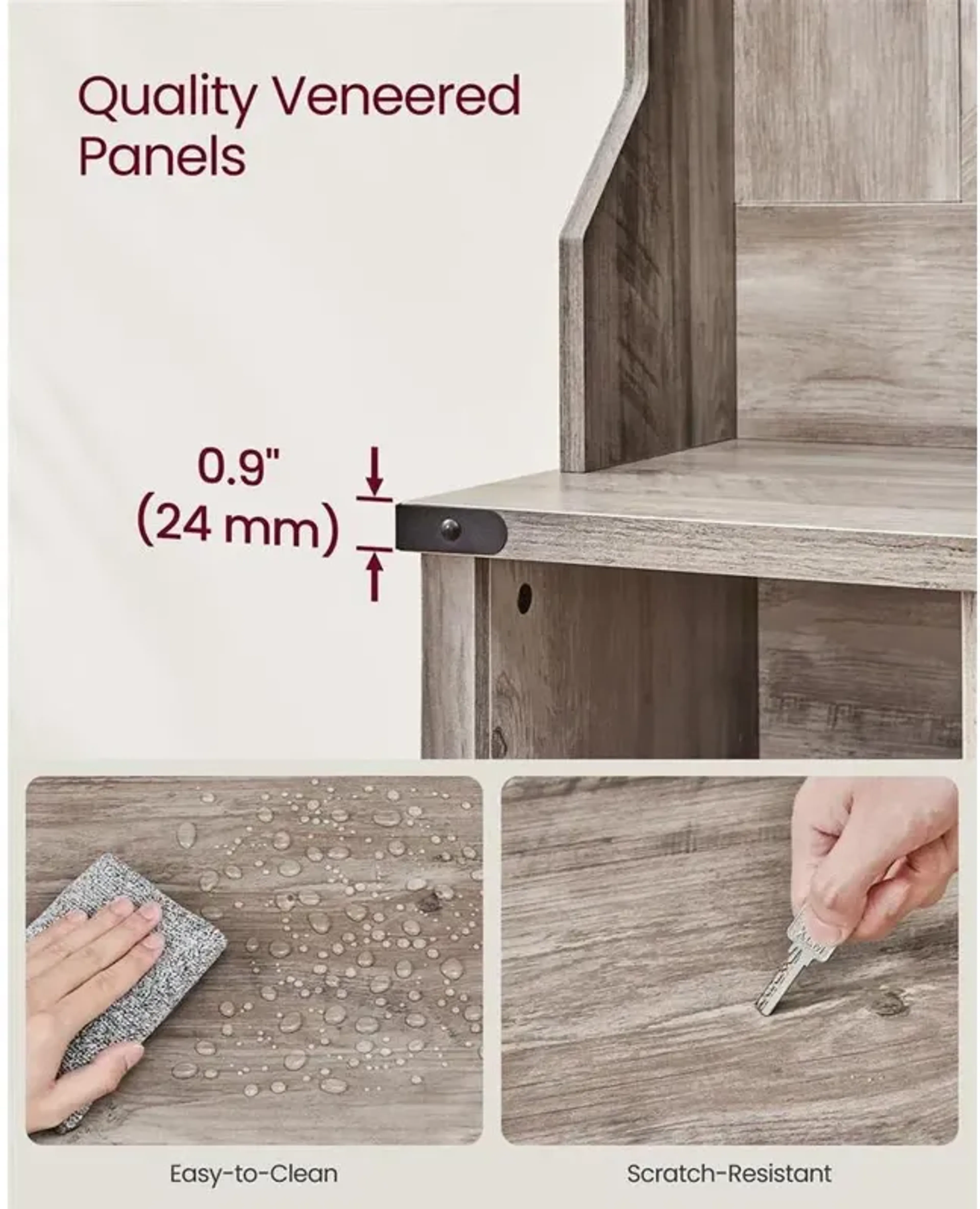 Quality Veneered Panels

0.9"
(24 mm)

Easy-to-Clean

Scratch-Resistant