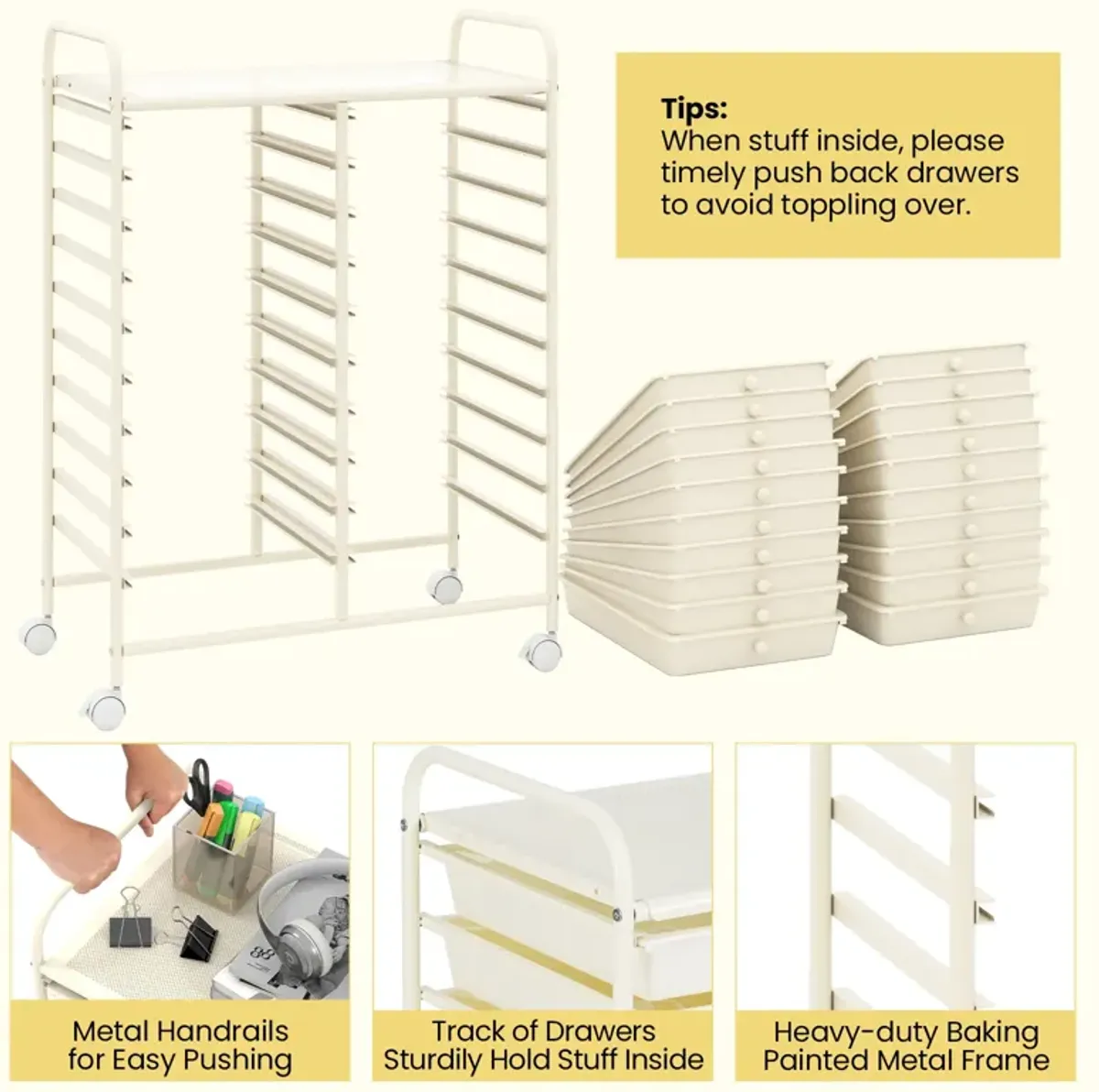 Tips:
When stuff inside, please timely push back drawers to avoid toppling over.

Metal Handrails for Easy Pushing

Track of Drawers Sturdily Hold Stuff Inside

Heavy-duty Baking Painted Metal Frame