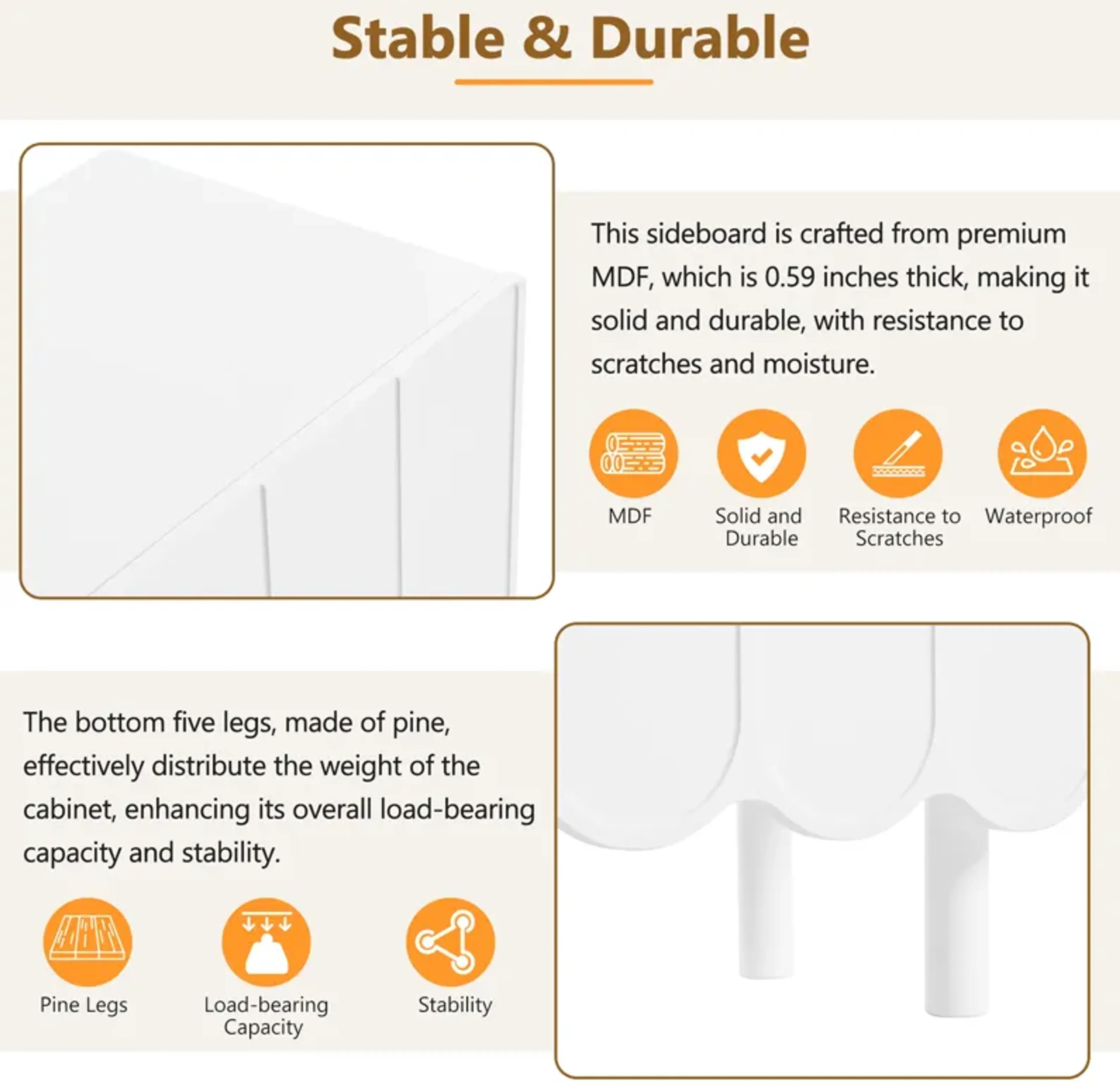 Stable & Durable

This sideboard is crafted from premium MDF, which is 0.59 inches thick, making it solid and durable, with resistance to scratches and moisture.

MDF

Solid and Durable

Resistance to Scratches

Waterproof

The bottom five legs, made of pine, effectively distribute the weight of the cabinet, enhancing its overall load-bearing capacity and stability.

Pine Legs

Load-bearing Capacity

Stability