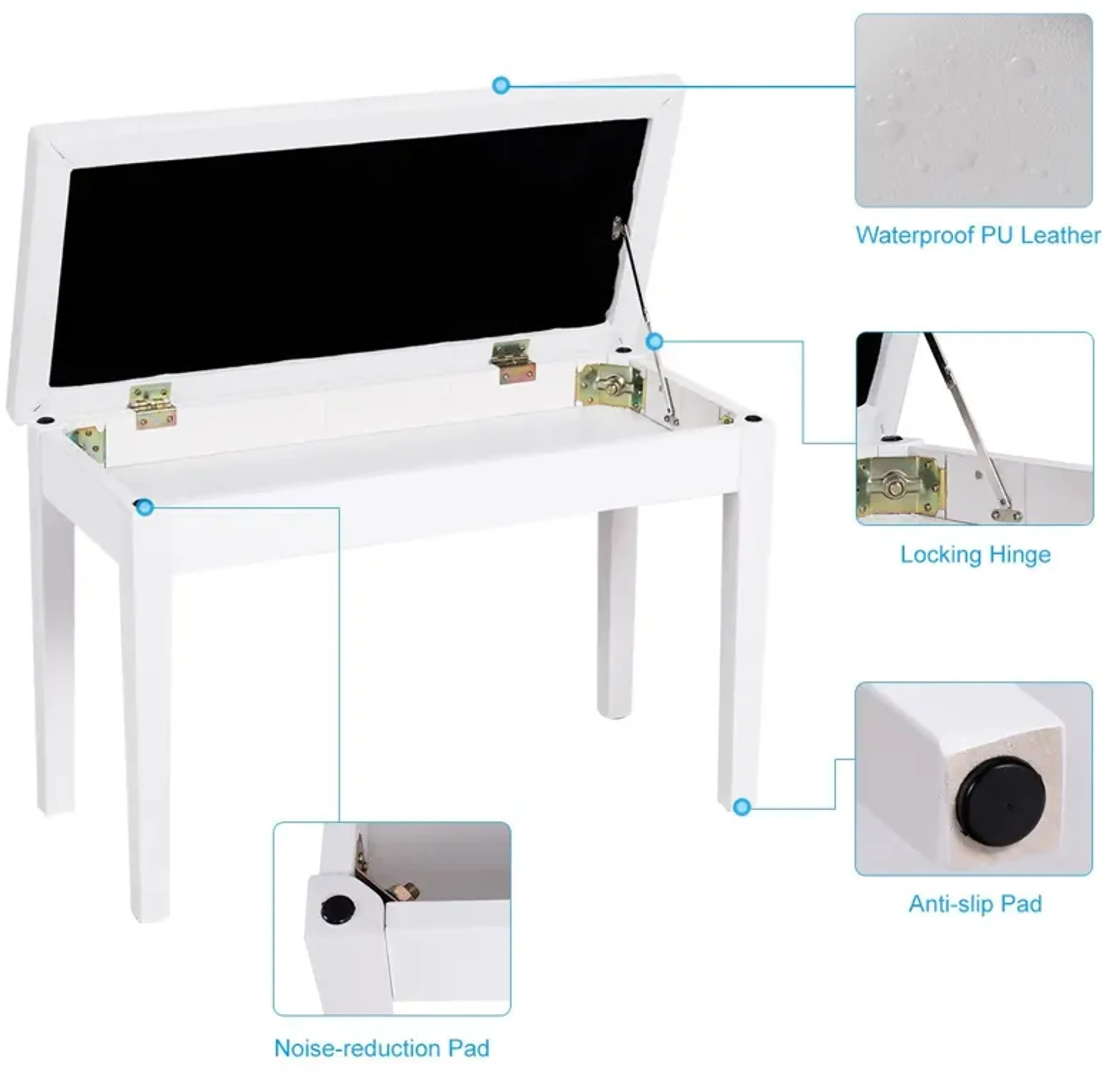 Waterproof PU Leather

Locking Hinge

Anti-slip Pad

Noise-reduction Pad