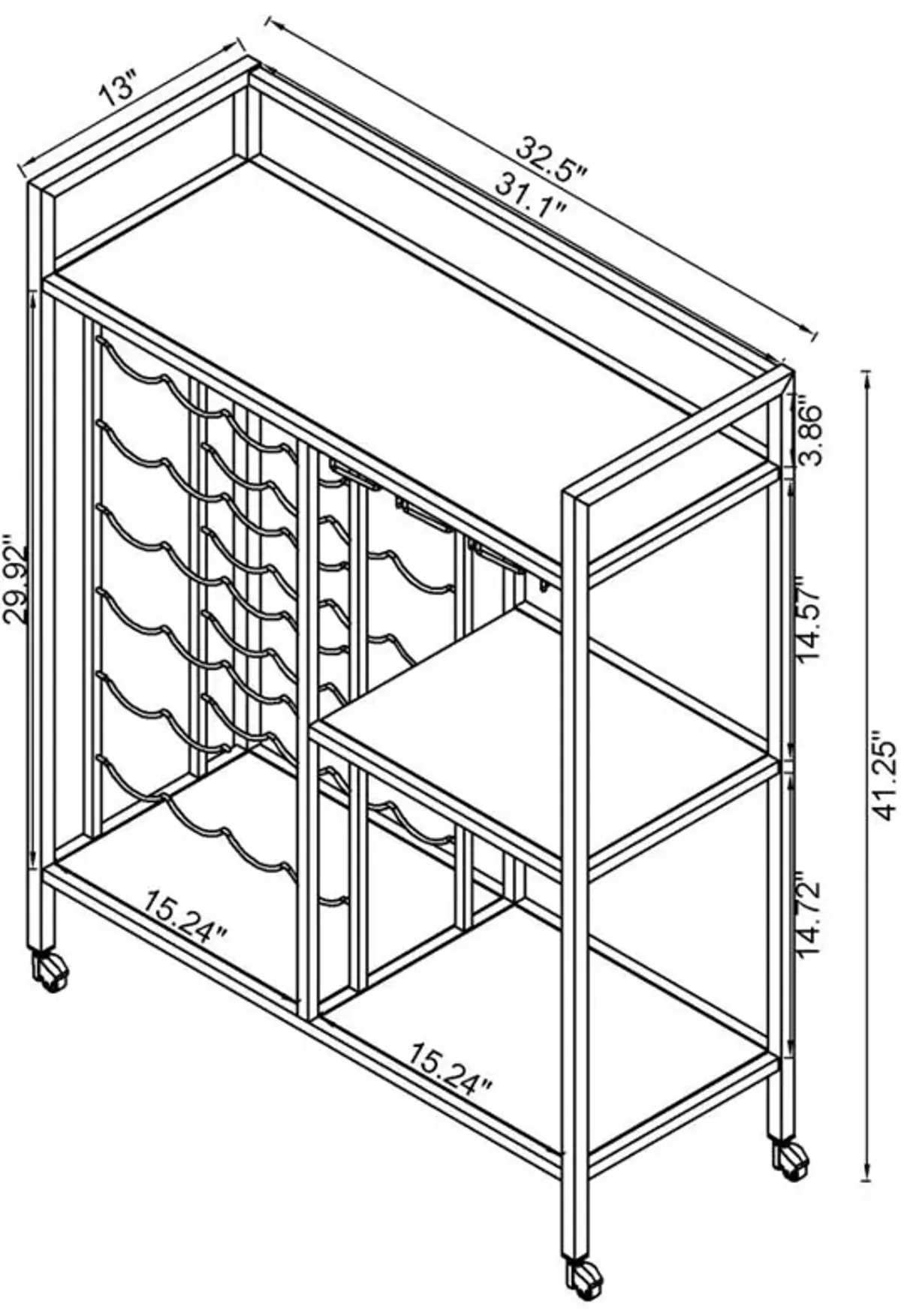 13"

32.5"

31.1"

3.86"

29.92"

14.57"

41.25"

14.72"

15.24"

15.24"