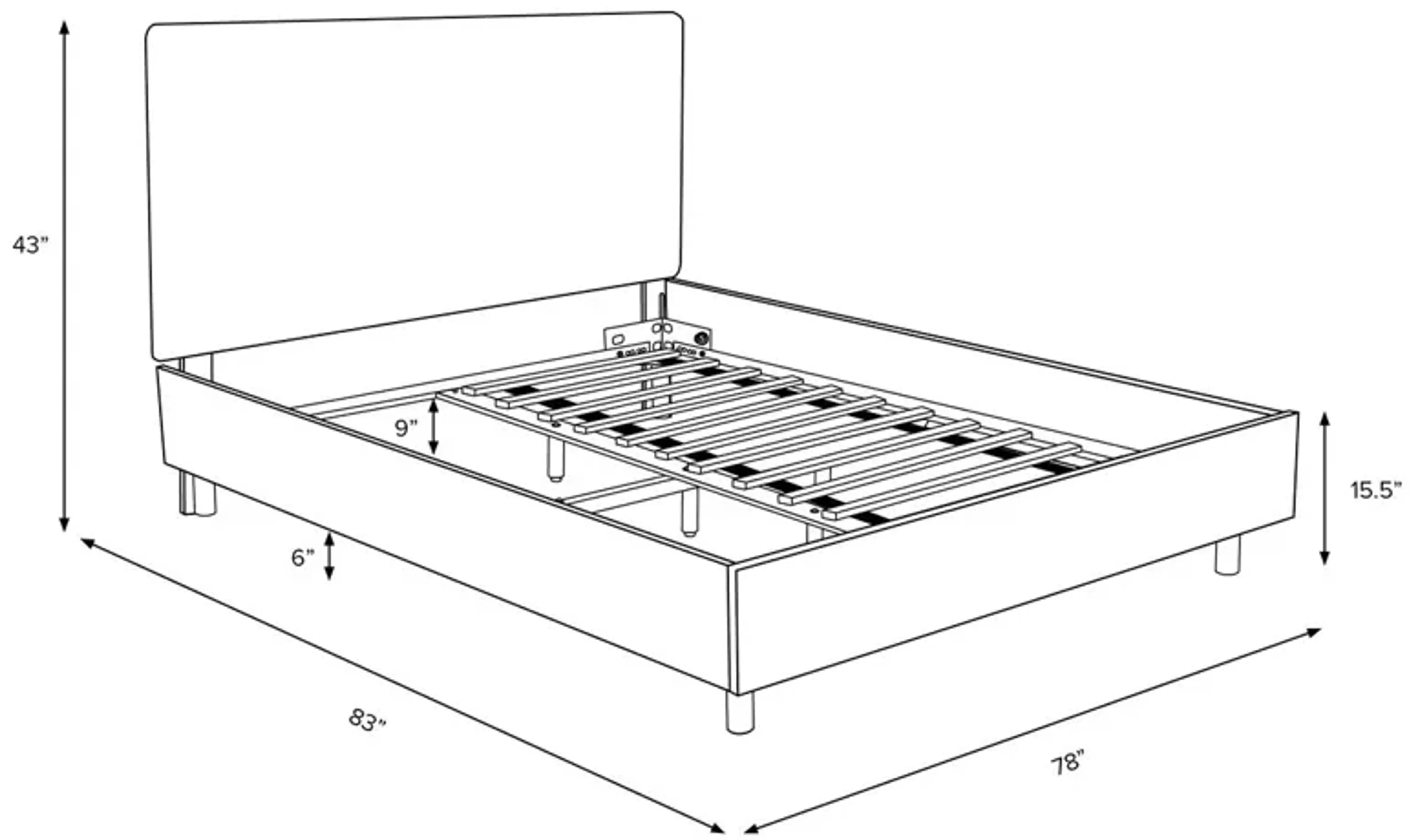 43"

9"

15.5"

6"

83"

78"