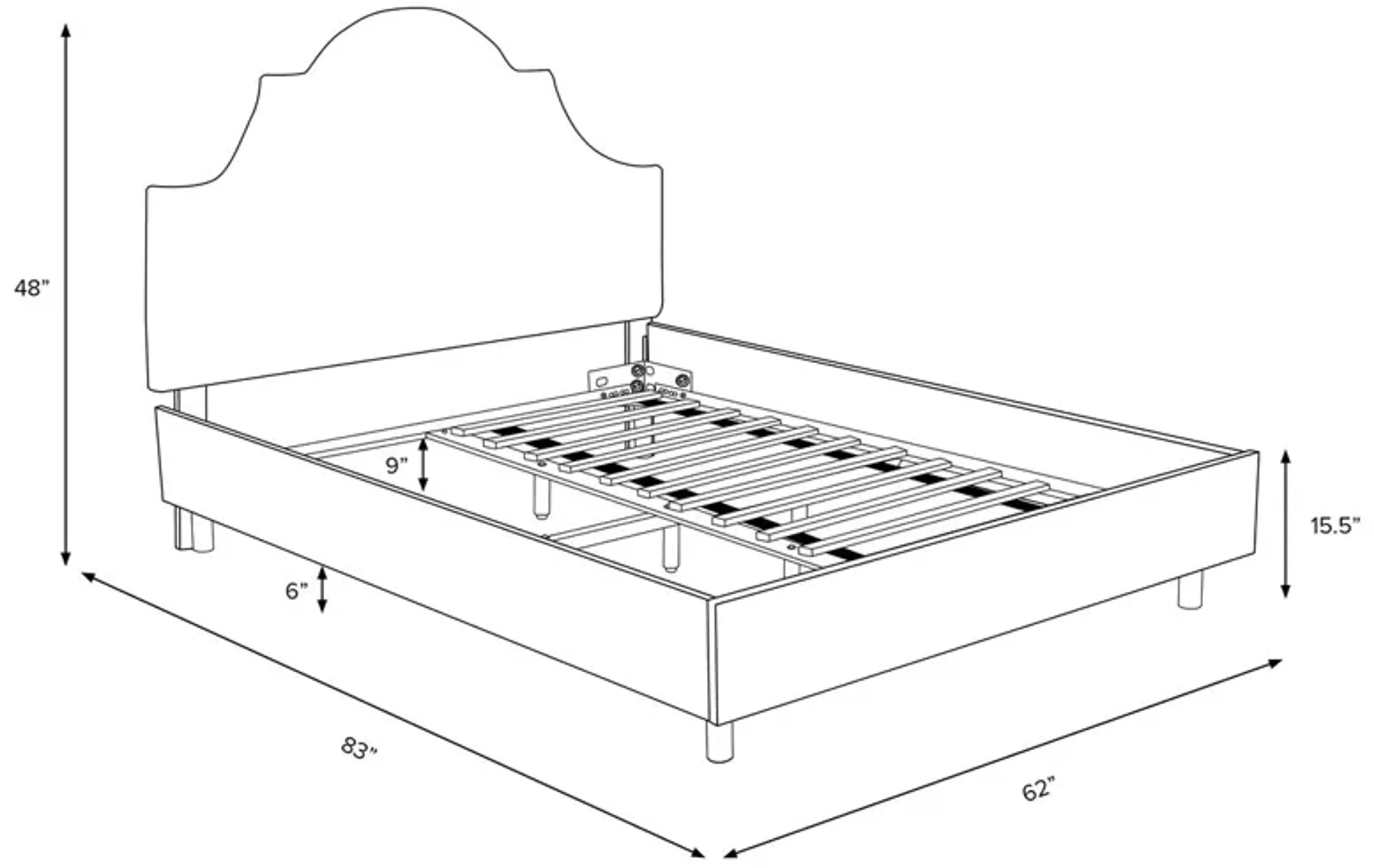 48"

9"

15.5"

6"

83"

62"