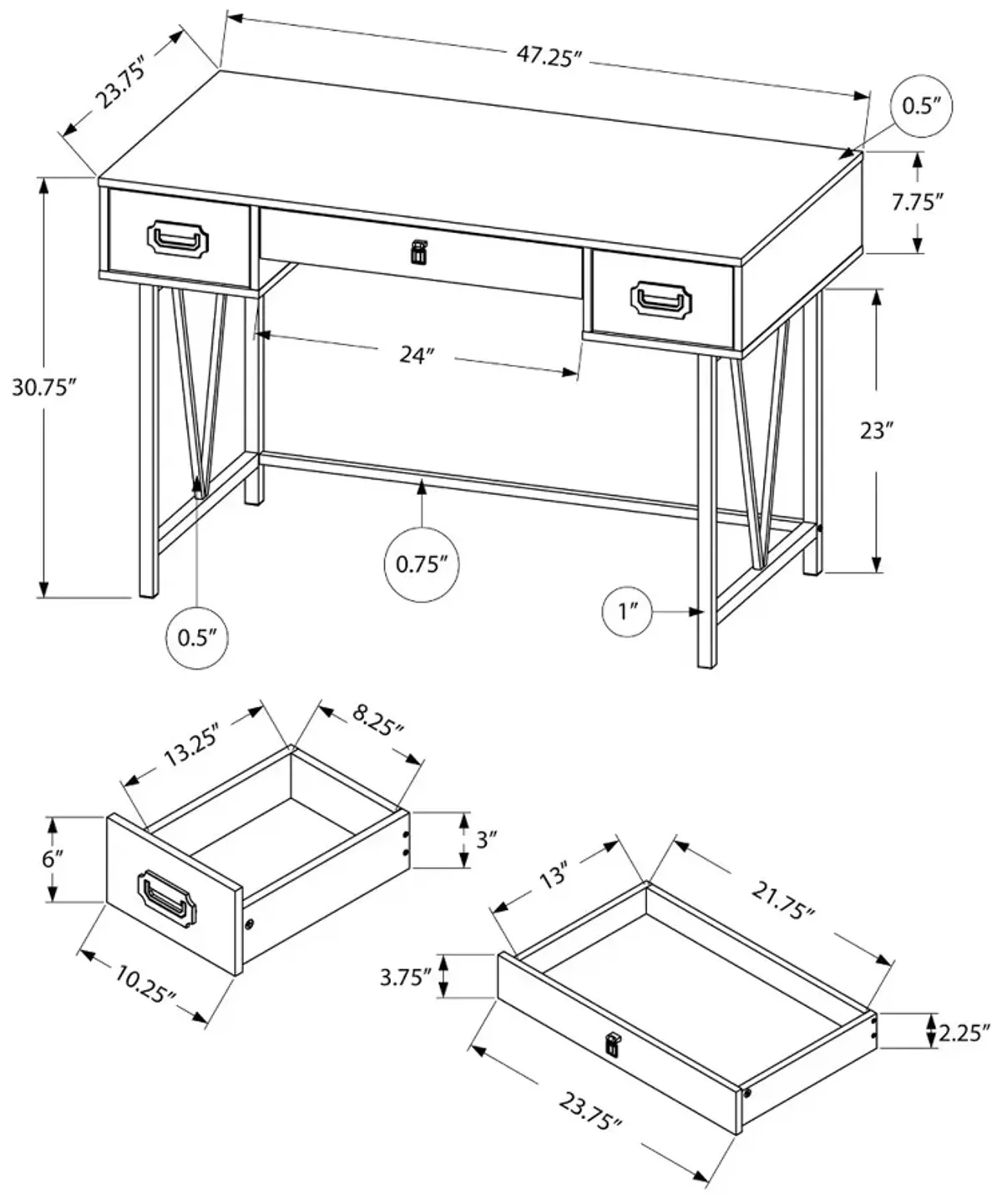 23.75″
47.25″
0.5″
7.75″
30.75″
24″
23″
0.75″
0.5″
1″
13.25″
8.25″
6″
3″
10.25″
13″
21.75″
3.75″
2.25″
23.75″