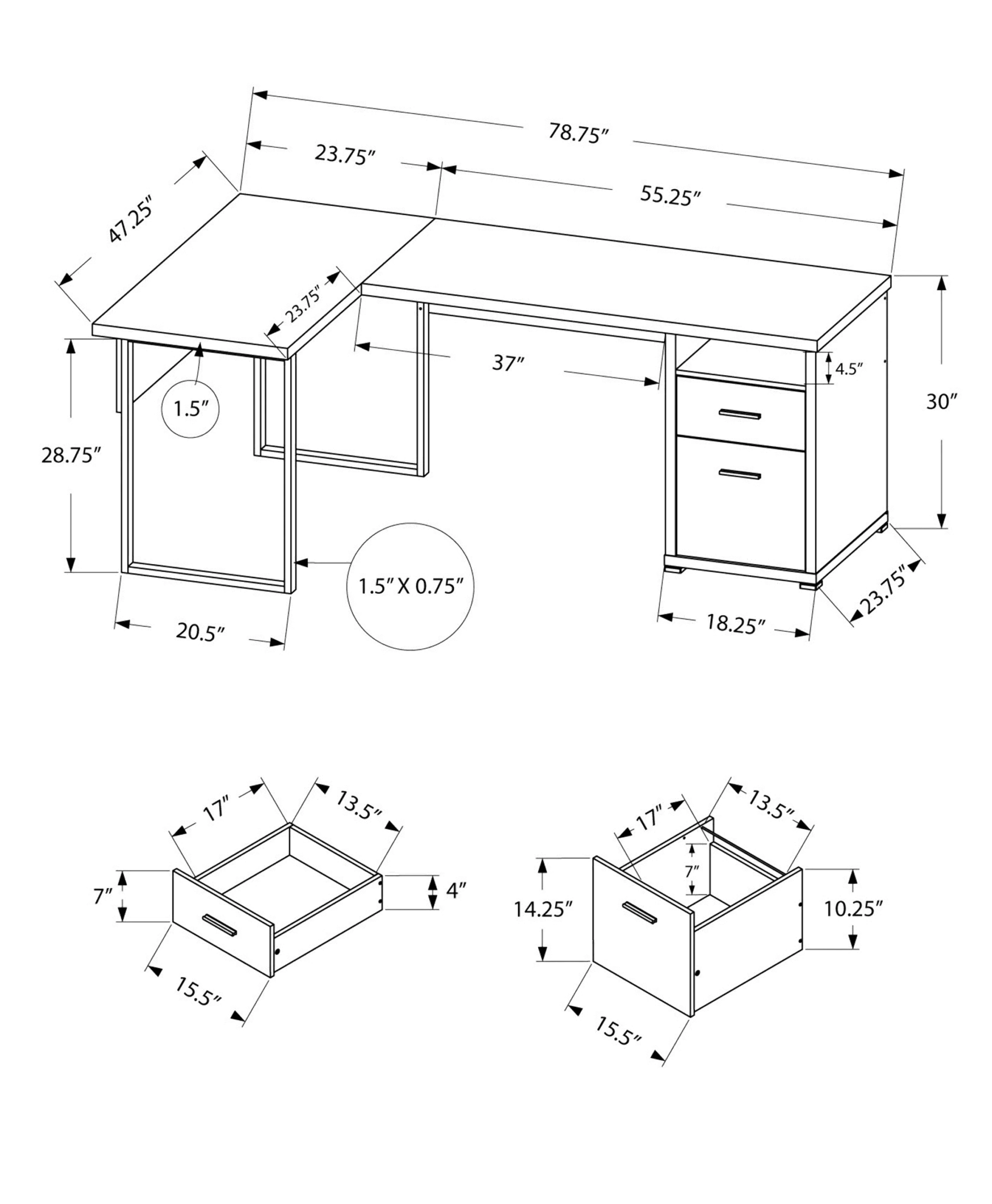 78.75″
23.75″
55.25″
47.25″
23.75″
37″
4.5″
30″
1.5″
28.75″
1.5″ X 0.75″
20.5″
18.25″
23.75″

17″
13.5″
7″
4″
15.5″

17″
13.5″
7″
14.25″
10.25″
15.5″