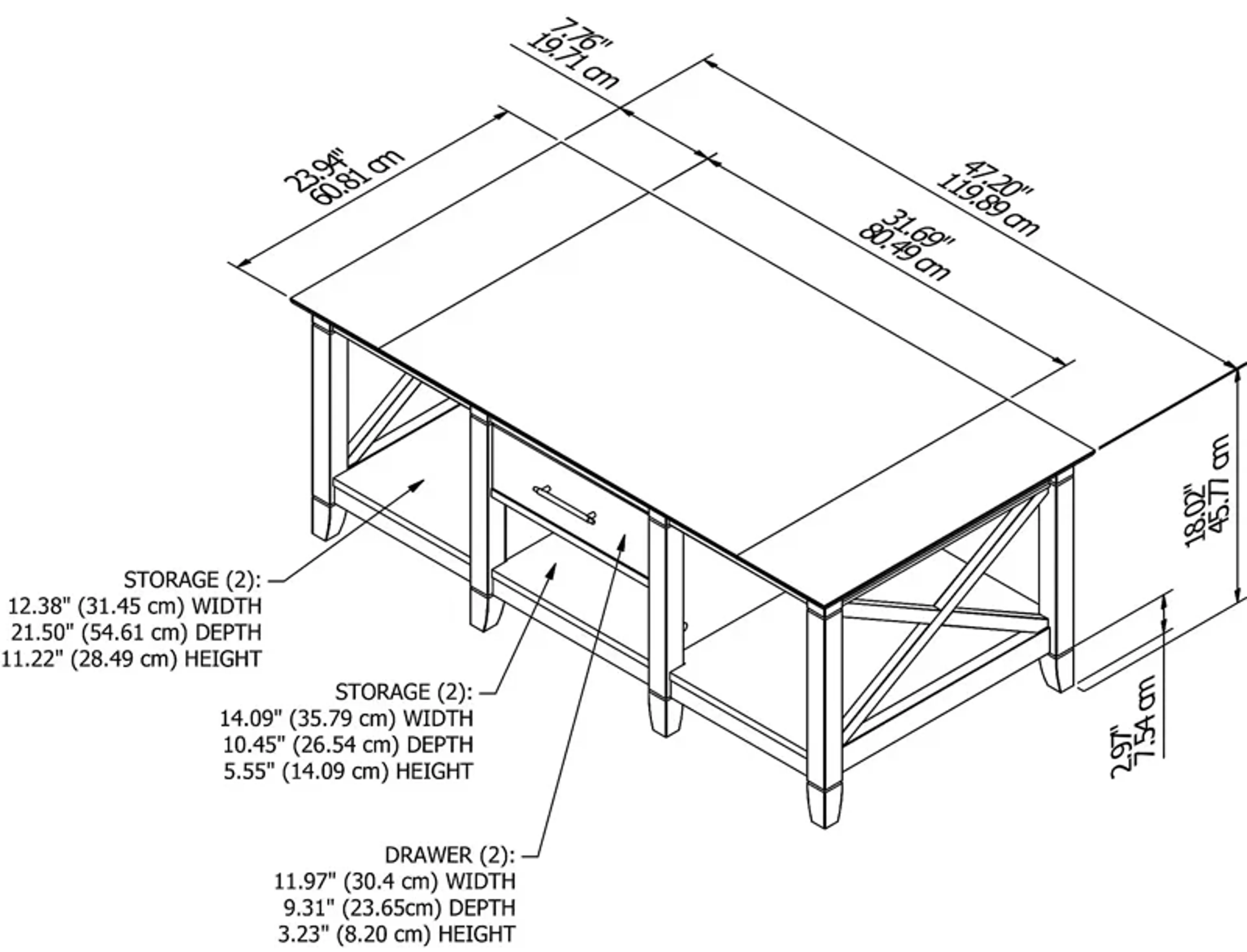 7.76"
19.71 cm

23.94"
60.81 cm

47.20"
119.89 cm

31.69"
80.49 cm

18.02"
45.77 cm

2.97"
7.54 cm

STORAGE (2):
12.38" (31.45 cm) WIDTH
21.50" (54.61 cm) DEPTH
11.22" (28.49 cm) HEIGHT

STORAGE (2):
14.09" (35.79 cm) WIDTH
10.45" (26.54 cm) DEPTH
5.55" (14.09 cm) HEIGHT

DRAWER (2):
11.97" (30.4 cm) WIDTH
9.31" (23.65cm) DEPTH
3.23" (8.20 cm) HEIGHT