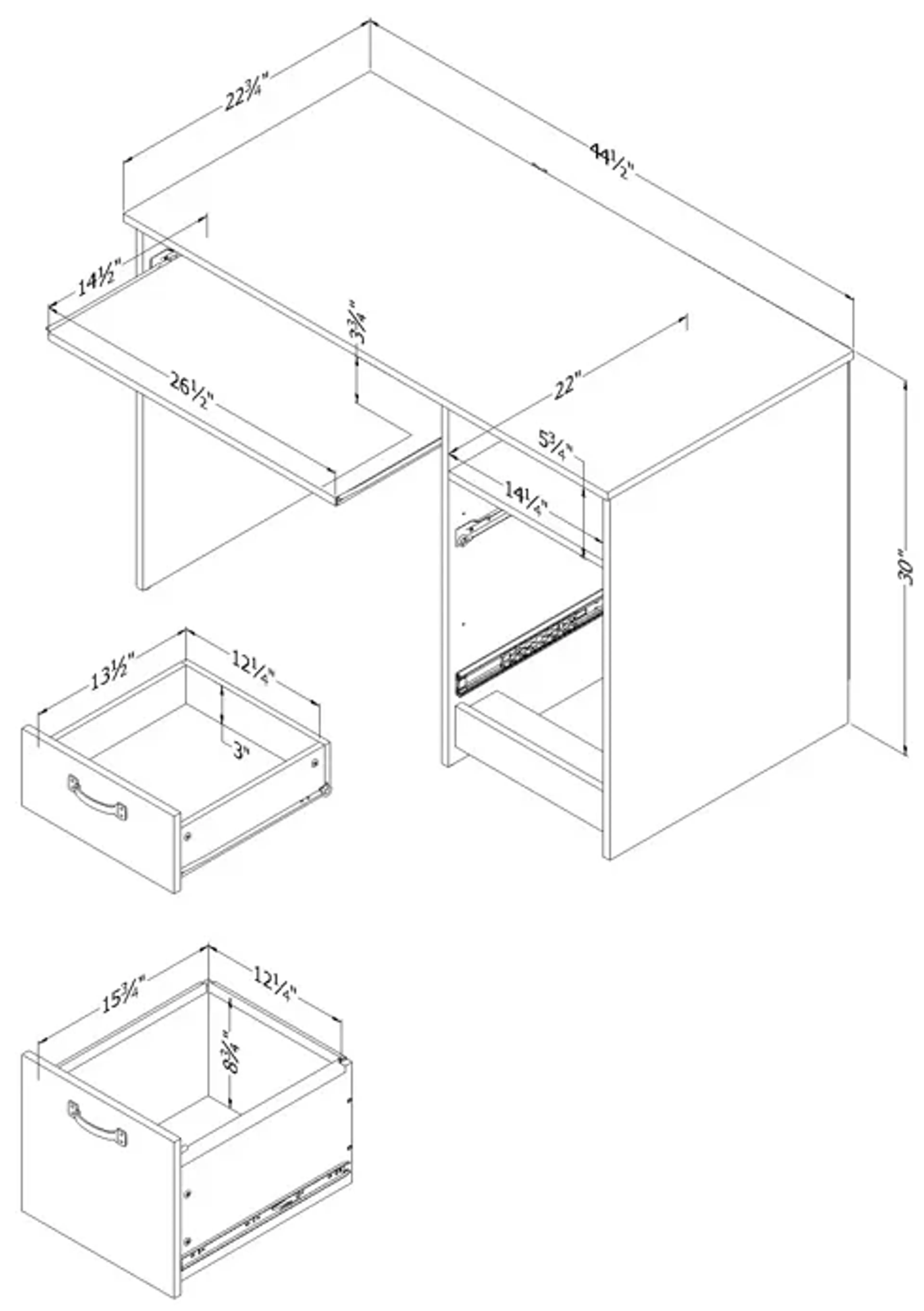 22¾"

44½"

14½"

3¾"

26½"

22"

5¾"

14¼"

30"

13½"

12¼"

3"

15¾"

12¼"

8¾"