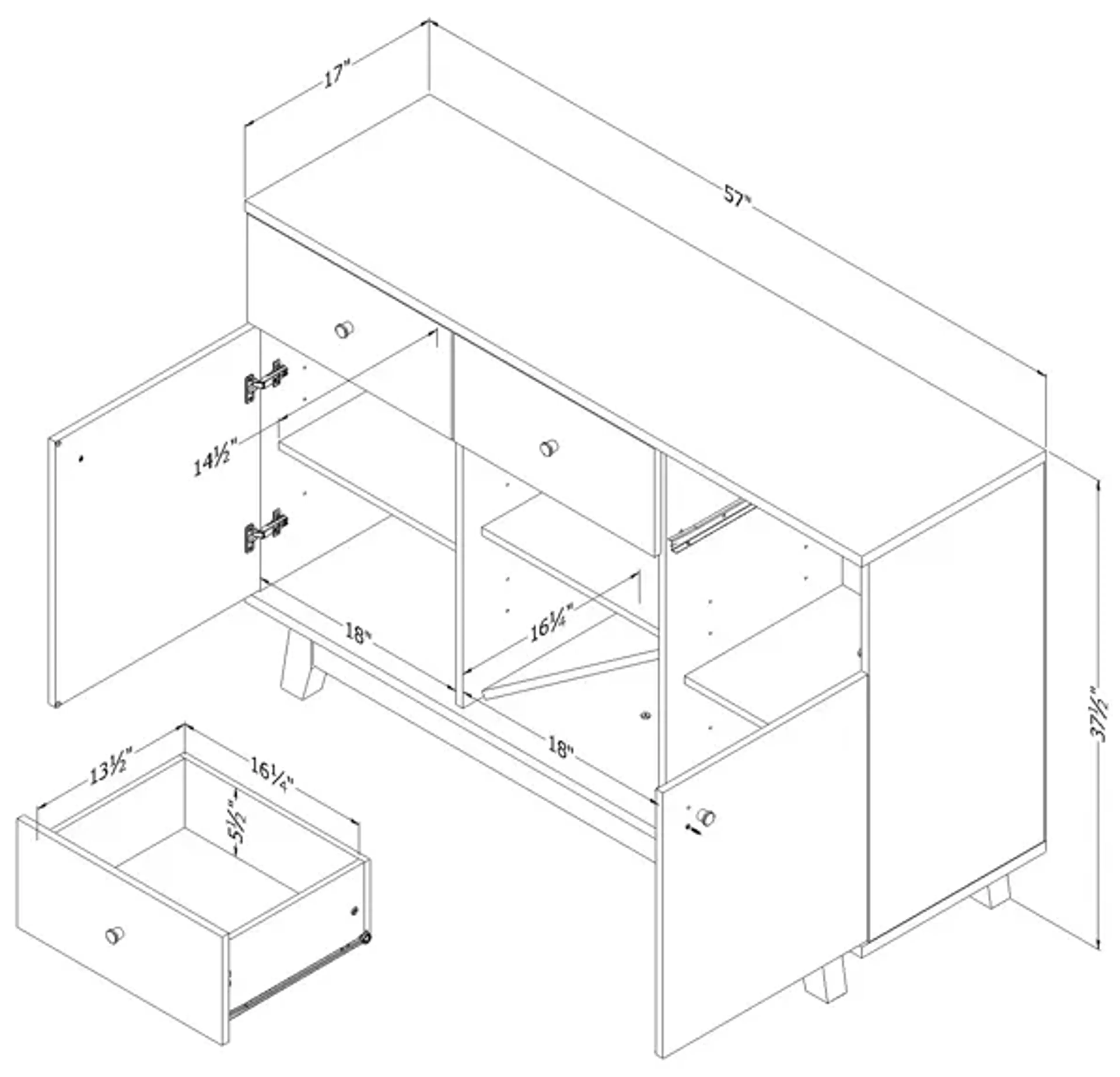 17"
57"
14½"
18"
16¼"
18"
37½"
13½"
16¼"
5½"