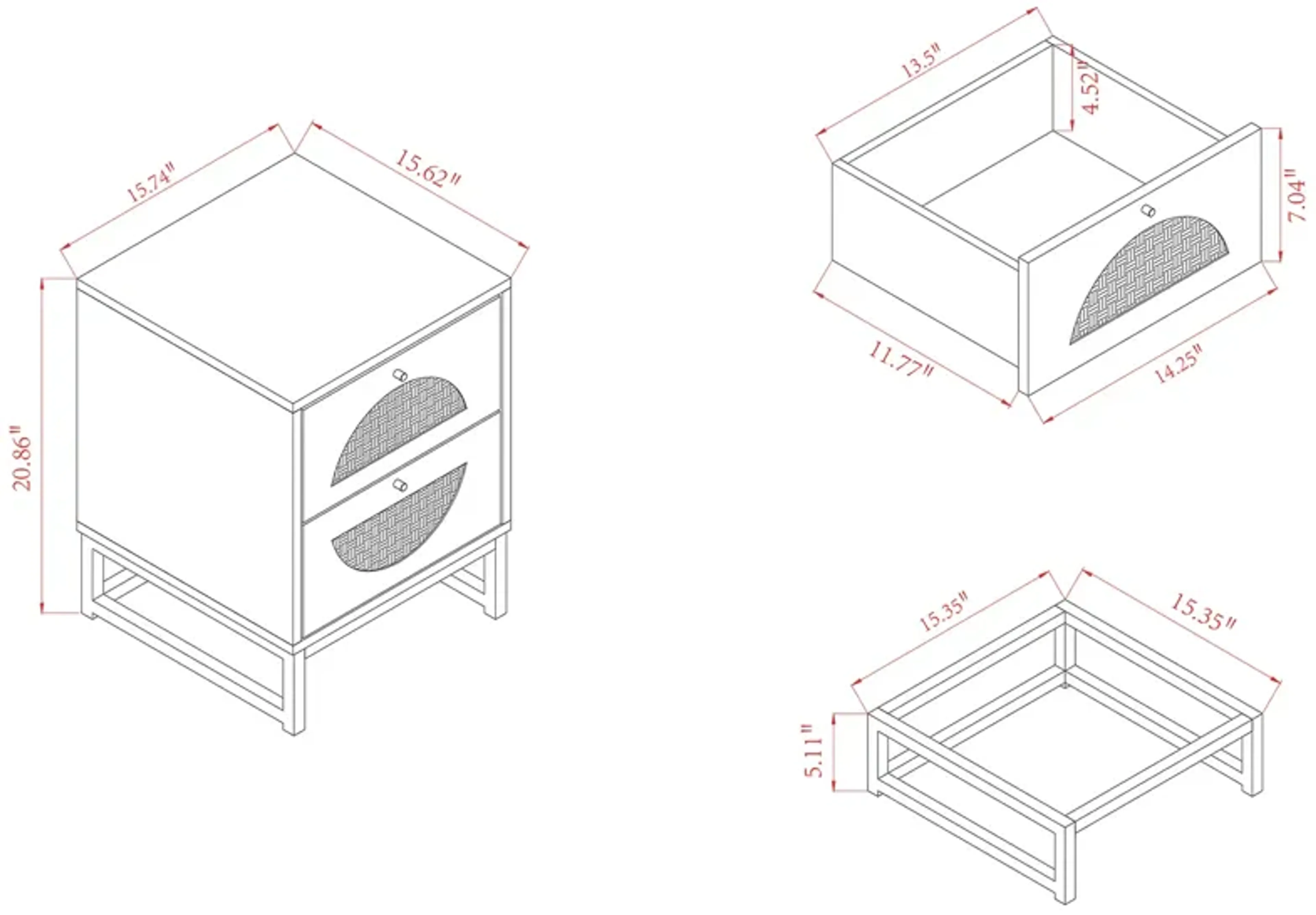 15.74"

15.62"

20.86"

13.5"

4.52"

7.04"

11.77"

14.25"

15.35"

15.35"

5.11"