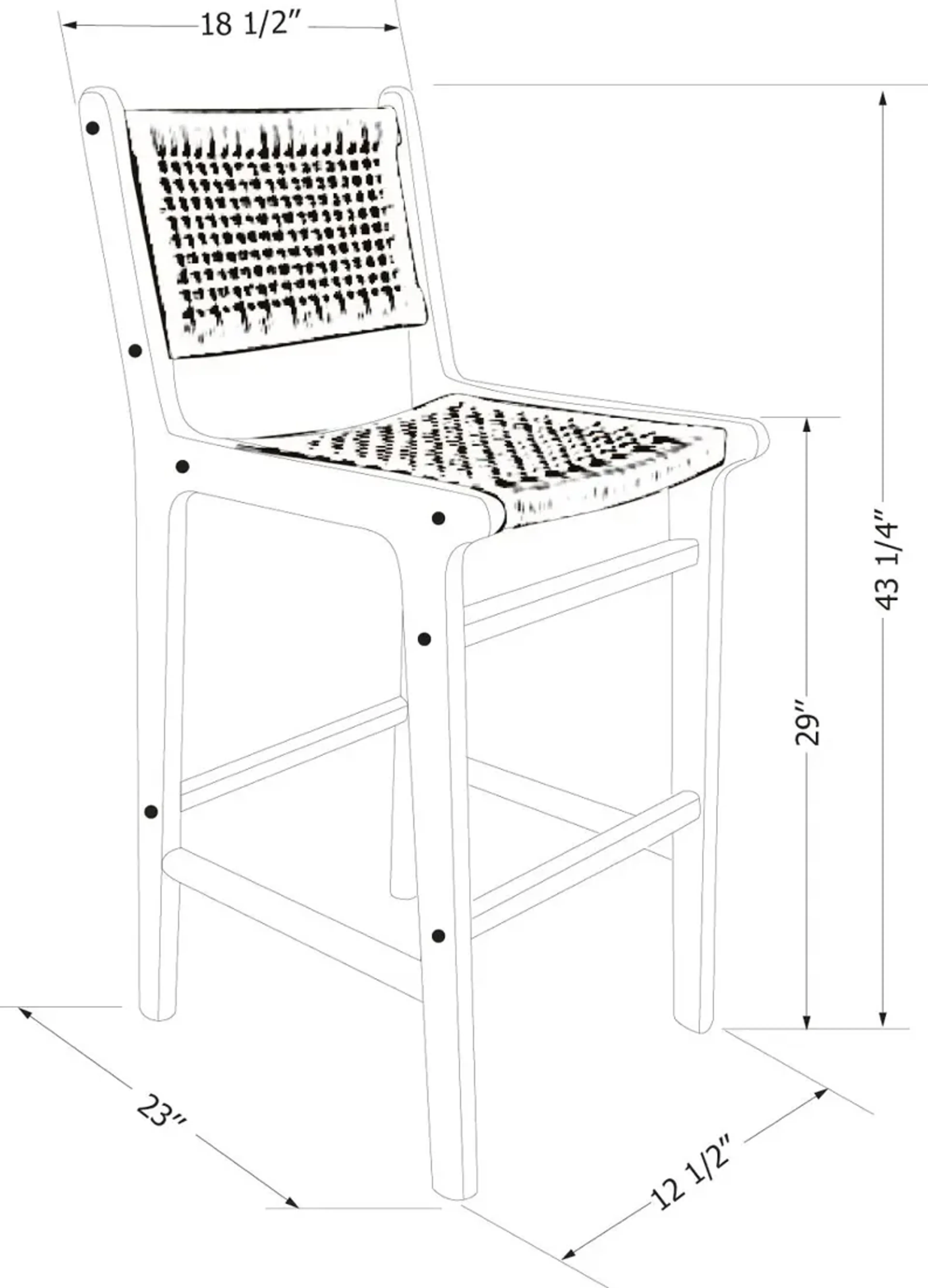 18 1/2″

43 1/4″

29″

23″

12 1/2″