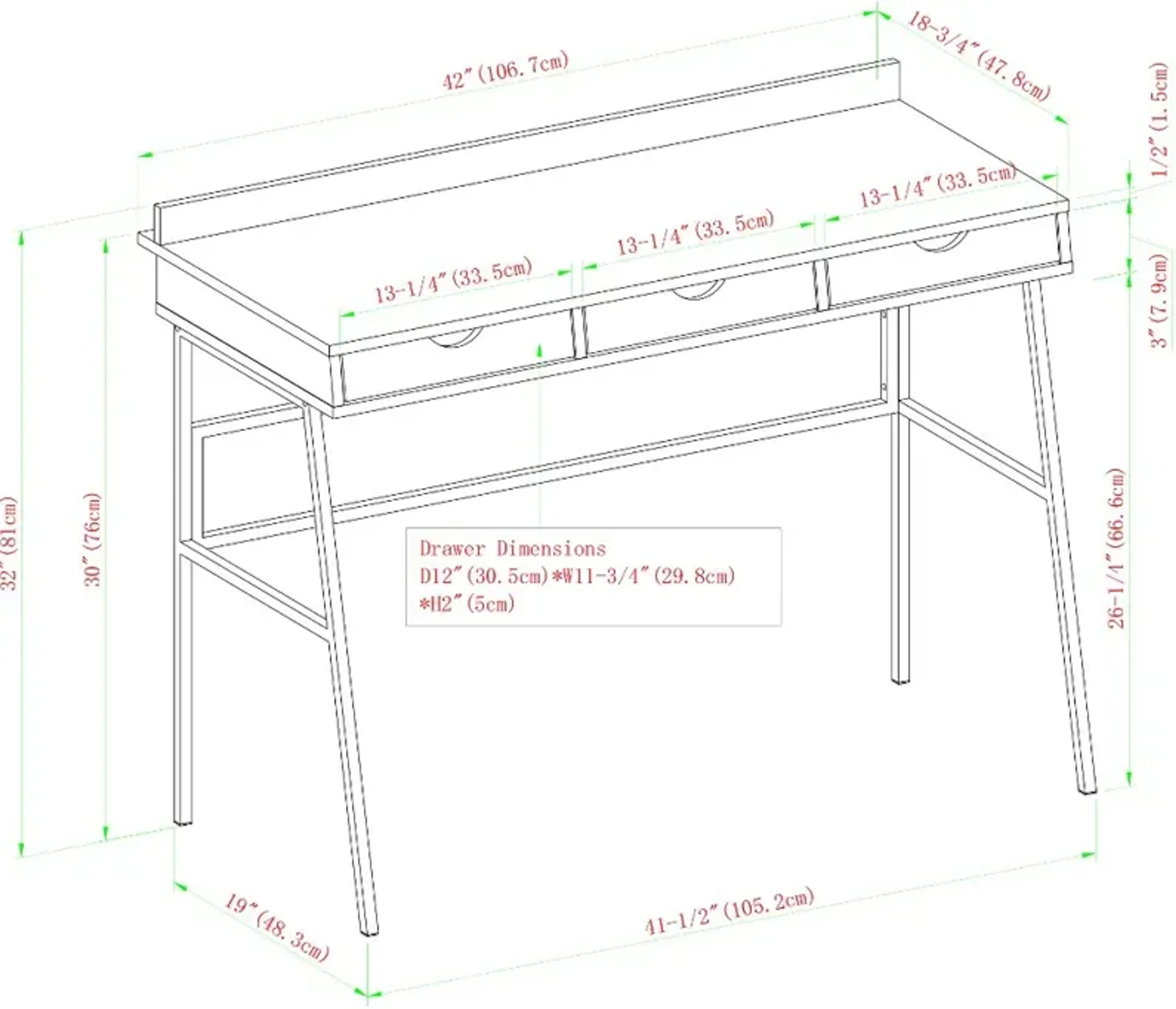 42″(106.7cm)

18-3/4″(47.8cm)

1/2″(1.5cm)

13-1/4″(33.5cm)

13-1/4″(33.5cm)

13-1/4″(33.5cm)

3″(7.9cm)

32″(81cm)

30″(76cm)

26-1/4″(66.6cm)

Drawer Dimensions
D12″(30.5cm)*W11-3/4″(29.8cm)
*H2″(5cm)

19″(48.3cm)

41-1/2″(105.2cm)