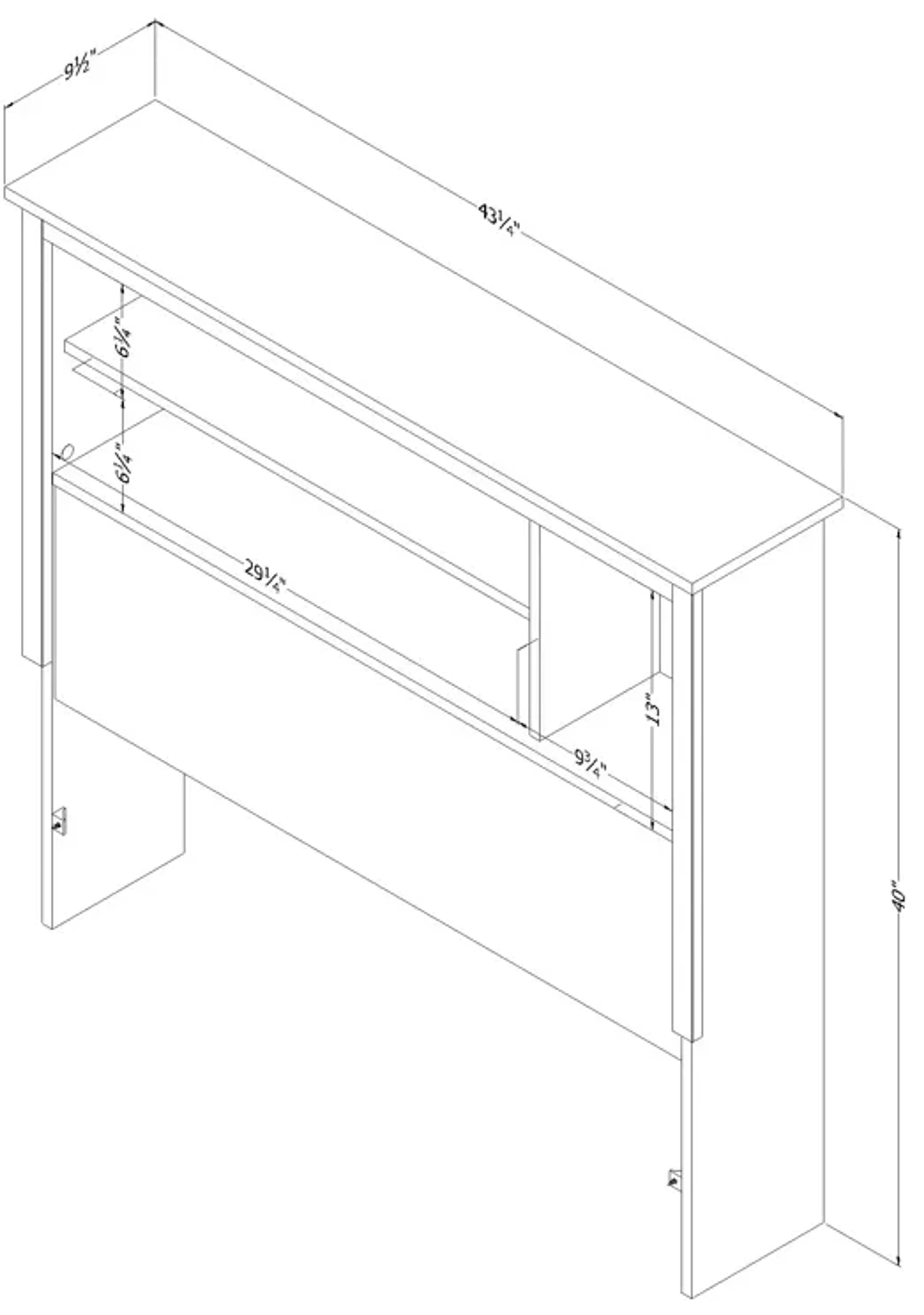 9½"
43¼"
6¼"
6¼"
29¼"
13"
9¾"
40"