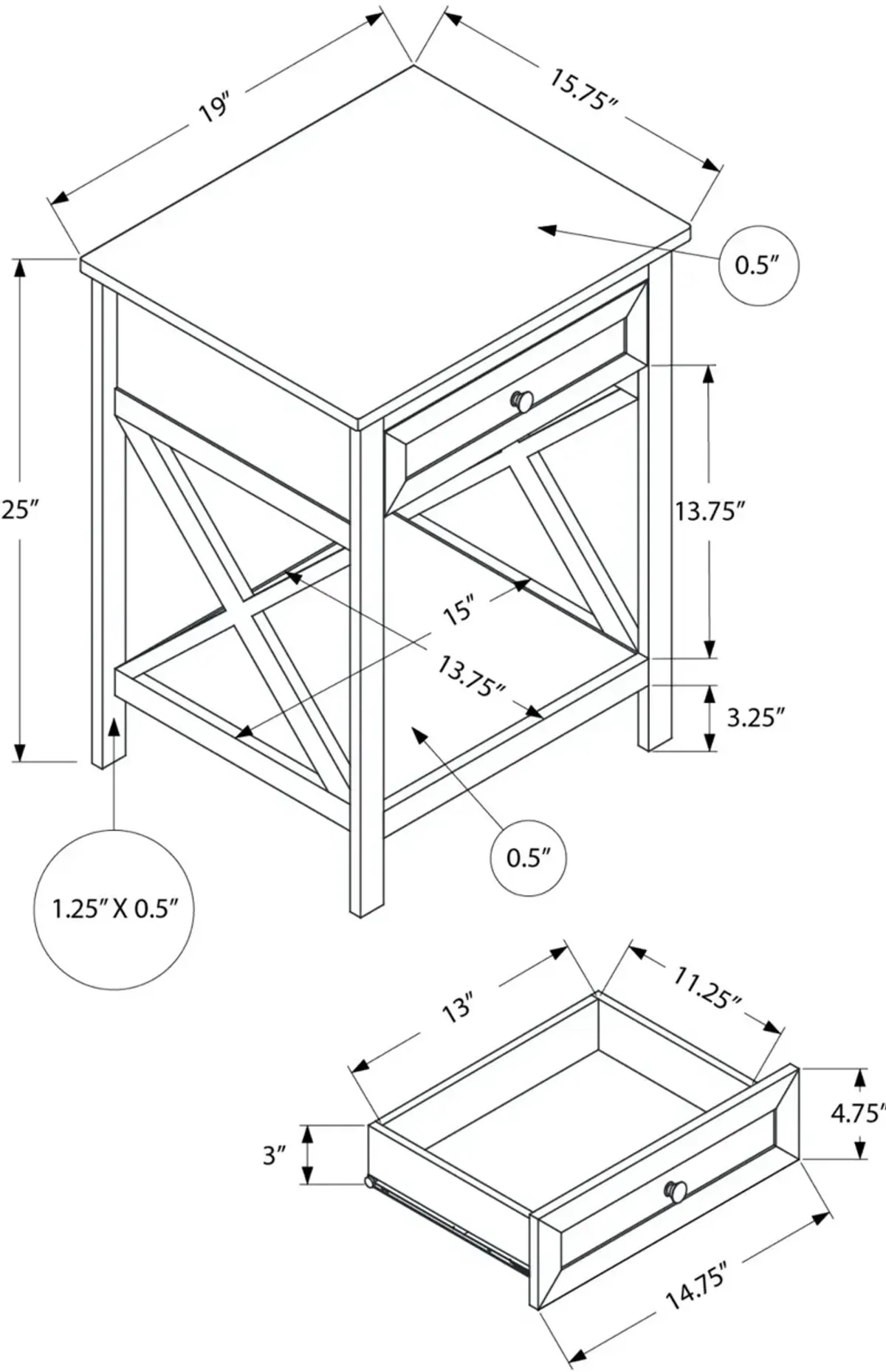 19″
15.75″
0.5″
25″
13.75″
15″
13.75″
3.25″
0.5″
1.25″ X 0.5″
13″
11.25″
4.75″
3″
14.75″