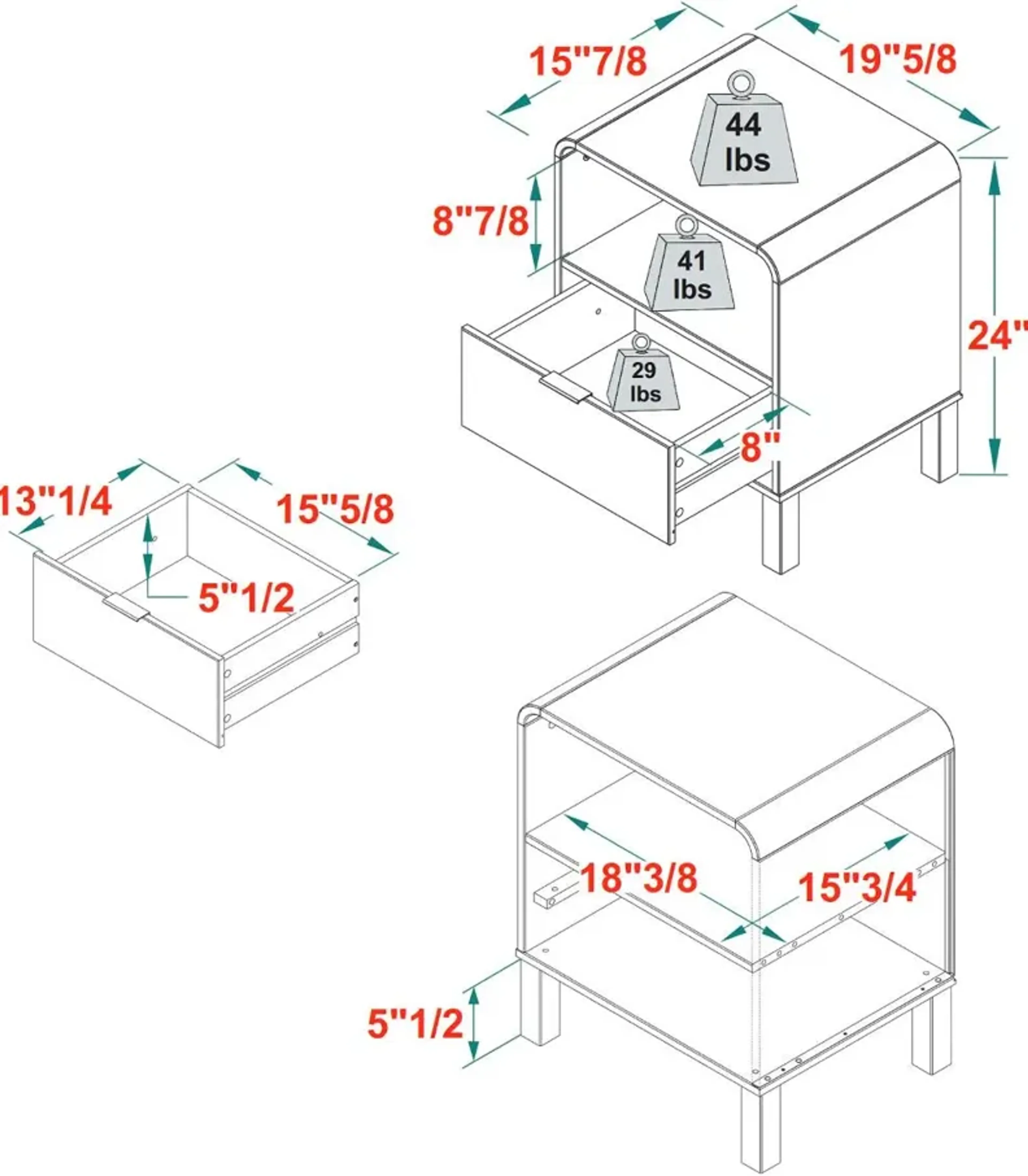 15"7/8

19"5/8

44 lbs

8"7/8

41 lbs

24"

29 lbs

8"

13"1/4

15"5/8

5"1/2

18"3/8

15"3/4

5"1/2