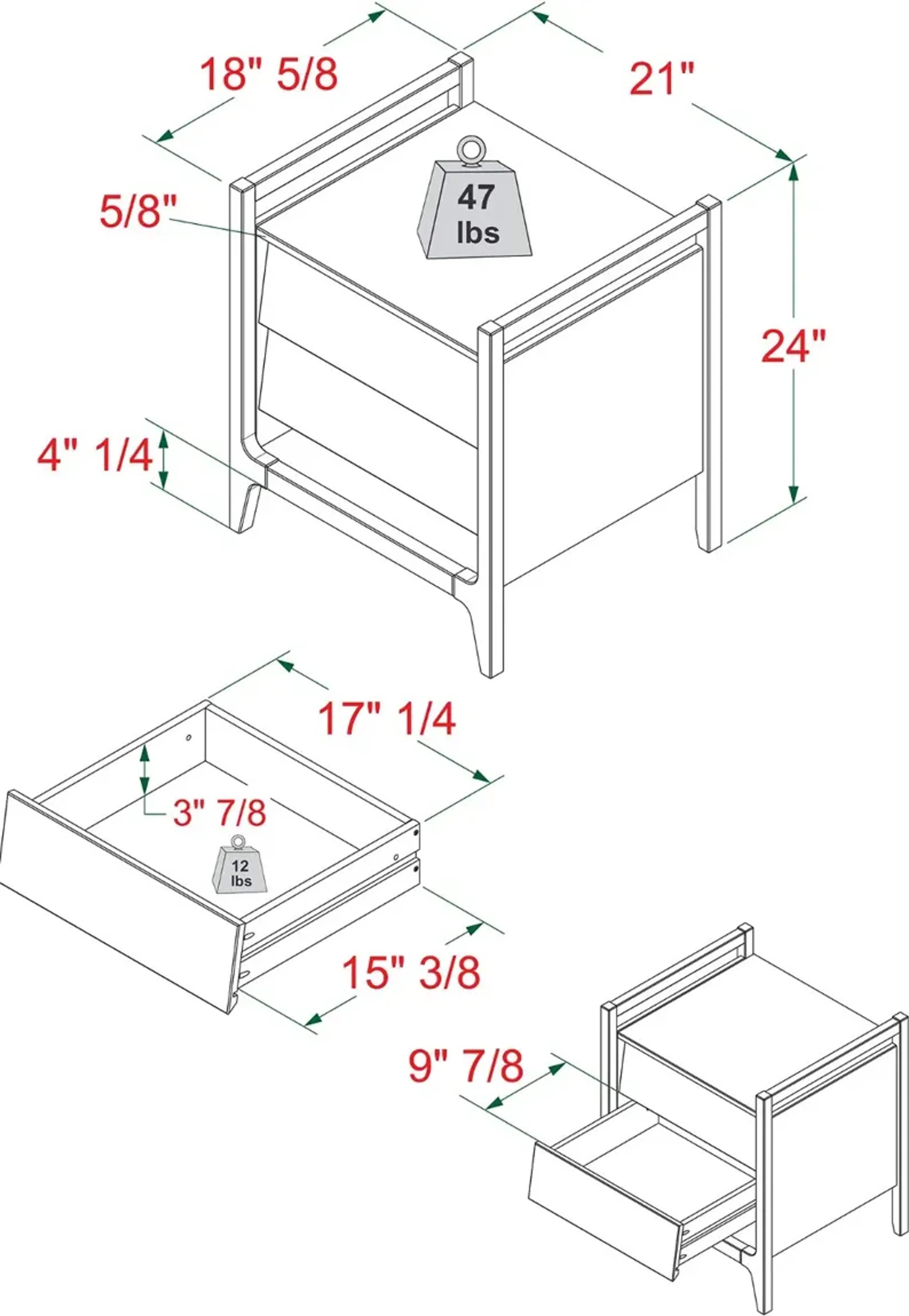 18" 5/8

21"

5/8"

47 lbs

24"

4" 1/4

17" 1/4

3" 7/8

12 lbs

15" 3/8

9" 7/8