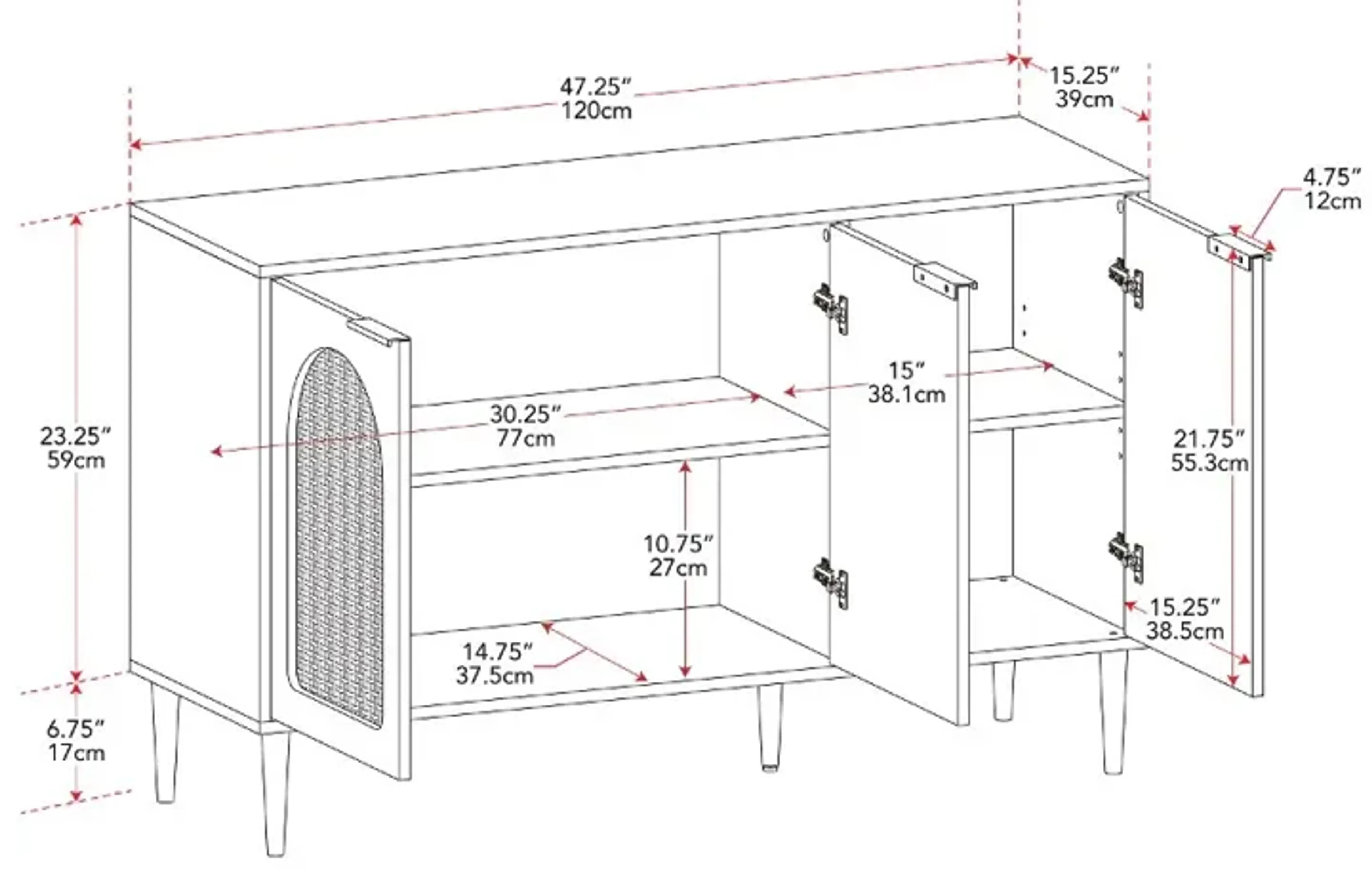 47.25″
120cm

15.25″
39cm

4.75″
12cm

23.25″
59cm

15″
38.1cm

30.25″
77cm

21.75″
55.3cm

10.75″
27cm

15.25″
38.5cm

14.75″
37.5cm

6.75″
17cm