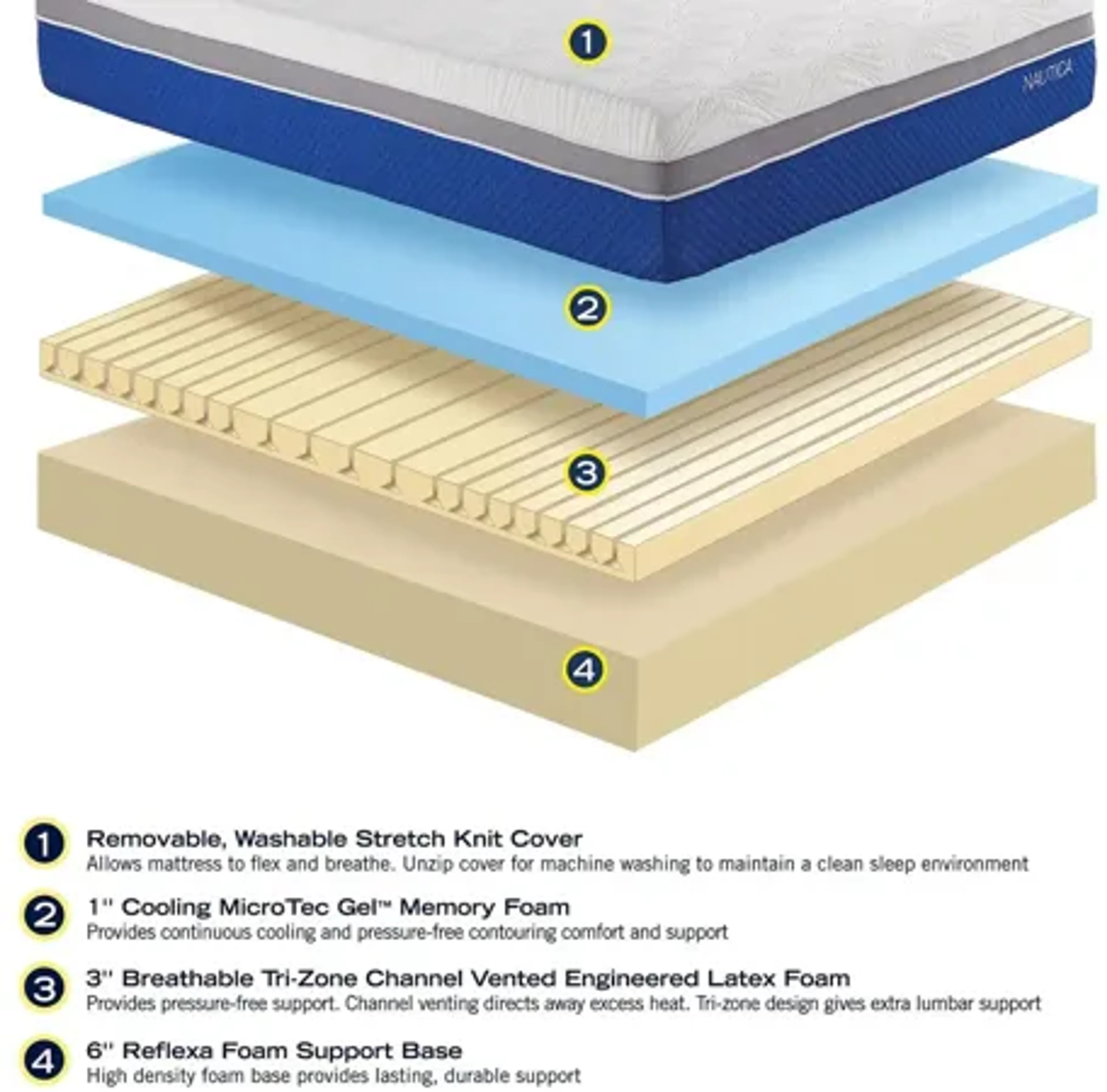 1

NAUTICA

2

3

4

1 Removable, Washable Stretch Knit Cover
Allows mattress to flex and breathe. Unzip cover for machine washing to maintain a clean sleep environment

2 1'' Cooling MicroTec Gel™ Memory Foam
Provides continuous cooling and pressure-free contouring comfort and support

3 3'' Breathable Tri-Zone Channel Vented Engineered Latex Foam
Provides pressure-free support. Channel venting directs away excess heat. Tri-zone design gives extra lumbar support

4 6'' Reflexa Foam Support Base
High density foam base provides lasting, durable support