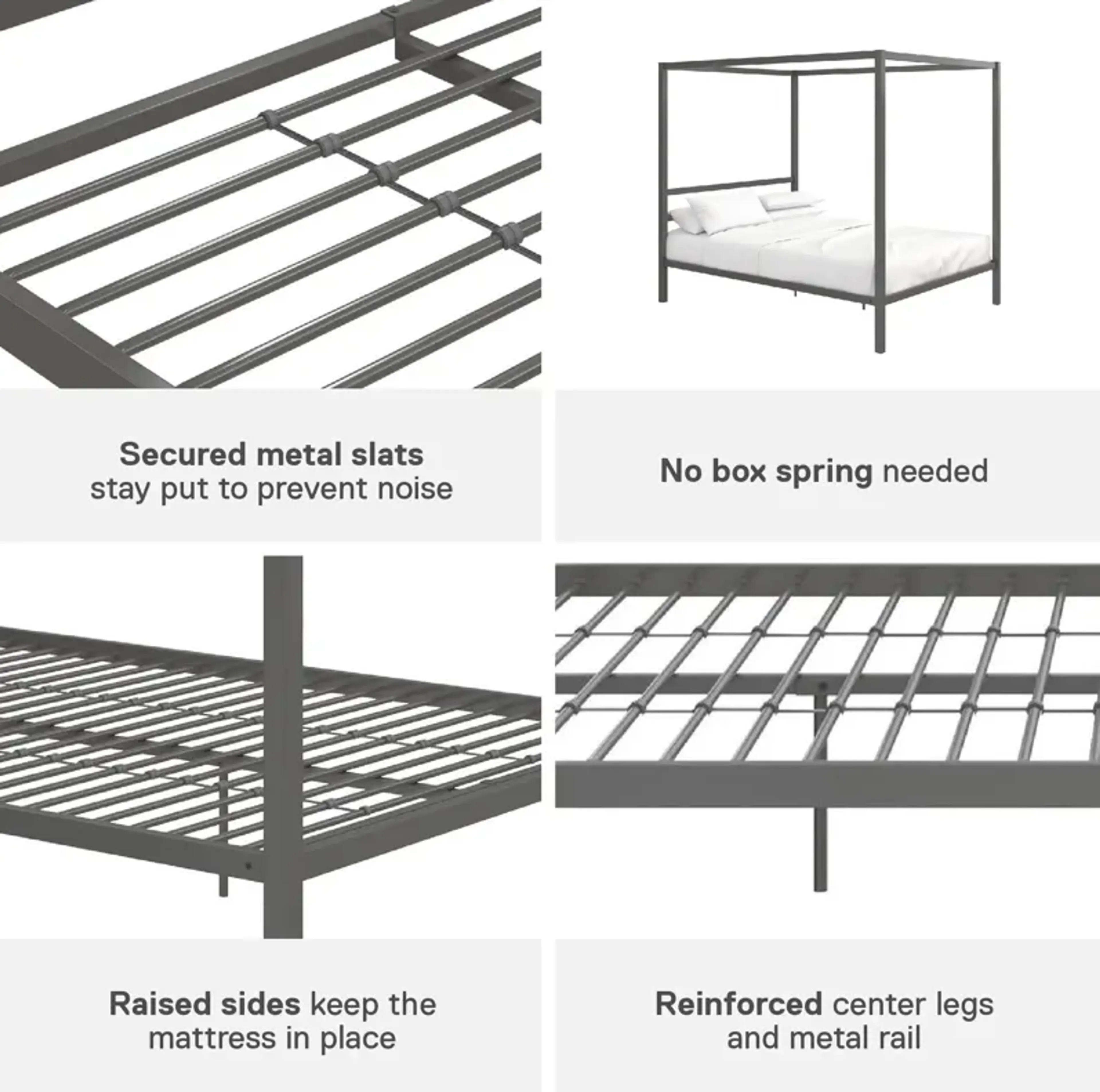 Secured metal slats stay put to prevent noise

No box spring needed

Raised sides keep the mattress in place

Reinforced center legs and metal rail