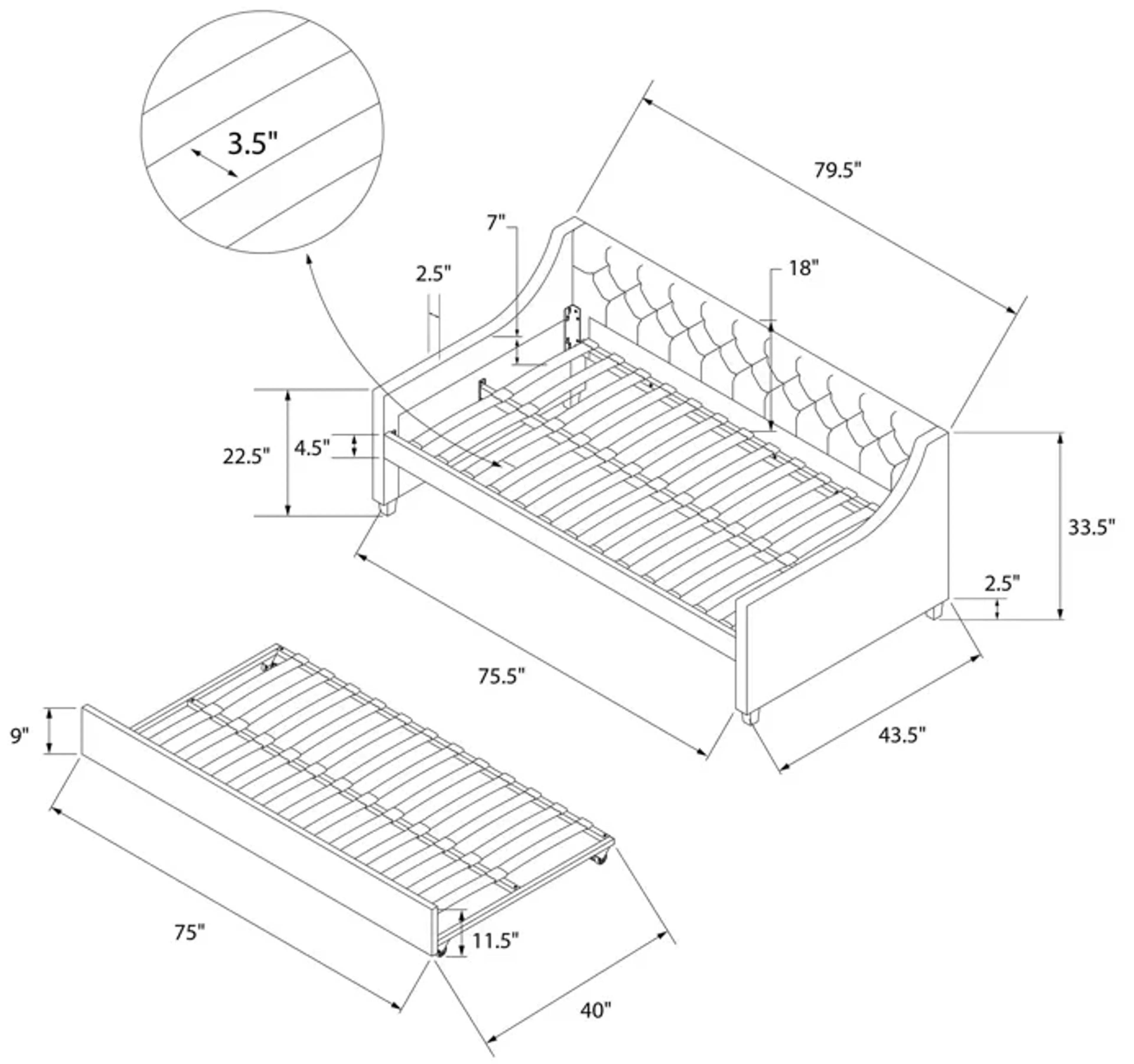 3.5"

79.5"

7"

2.5"

18"

22.5"

4.5"

33.5"

2.5"

75.5"

43.5"

9"

75"

11.5"

40"