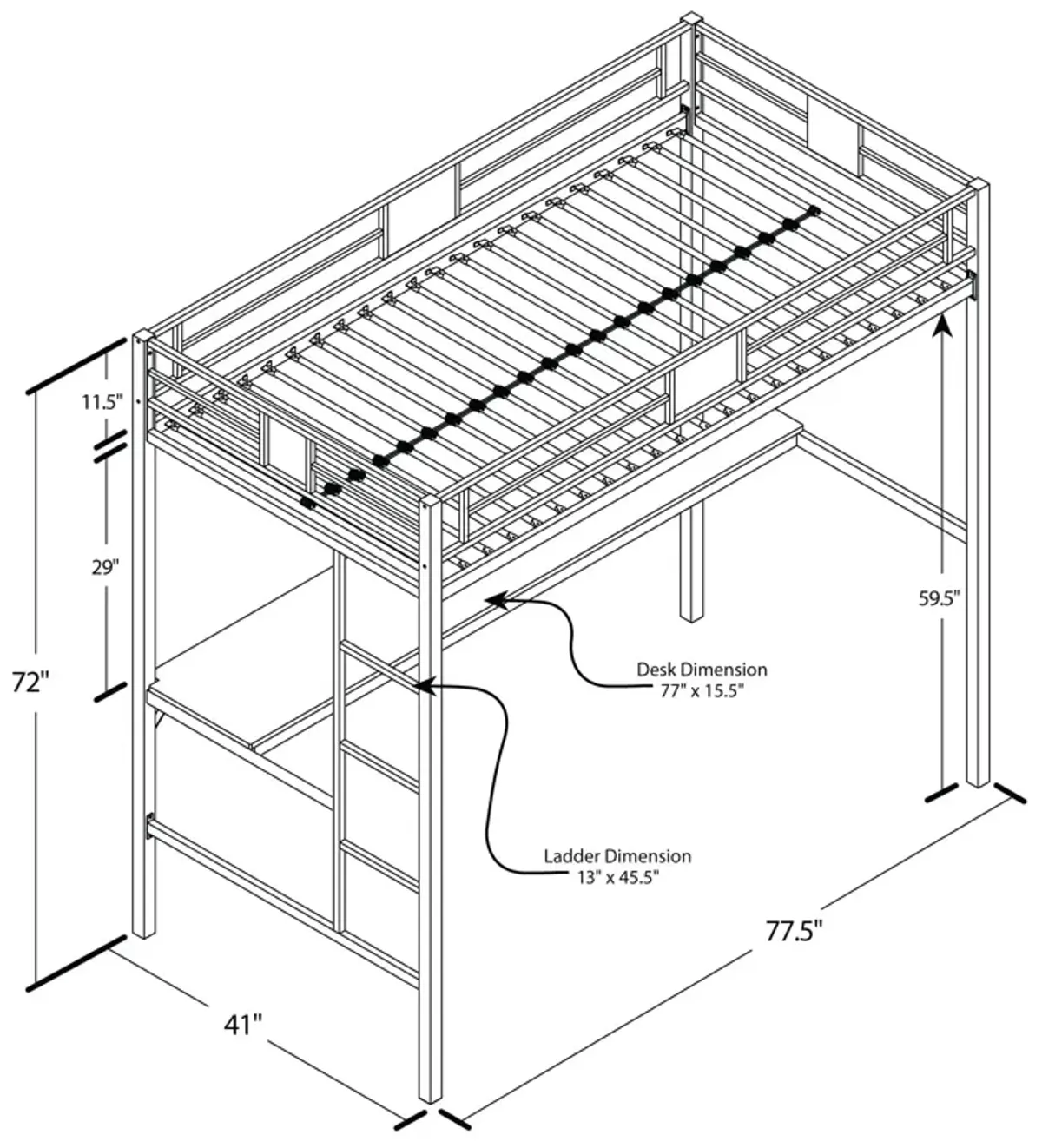 11.5"

29"

72"

59.5"

Desk Dimension
77" x 15.5"

Ladder Dimension
13" x 45.5"

77.5"

41"