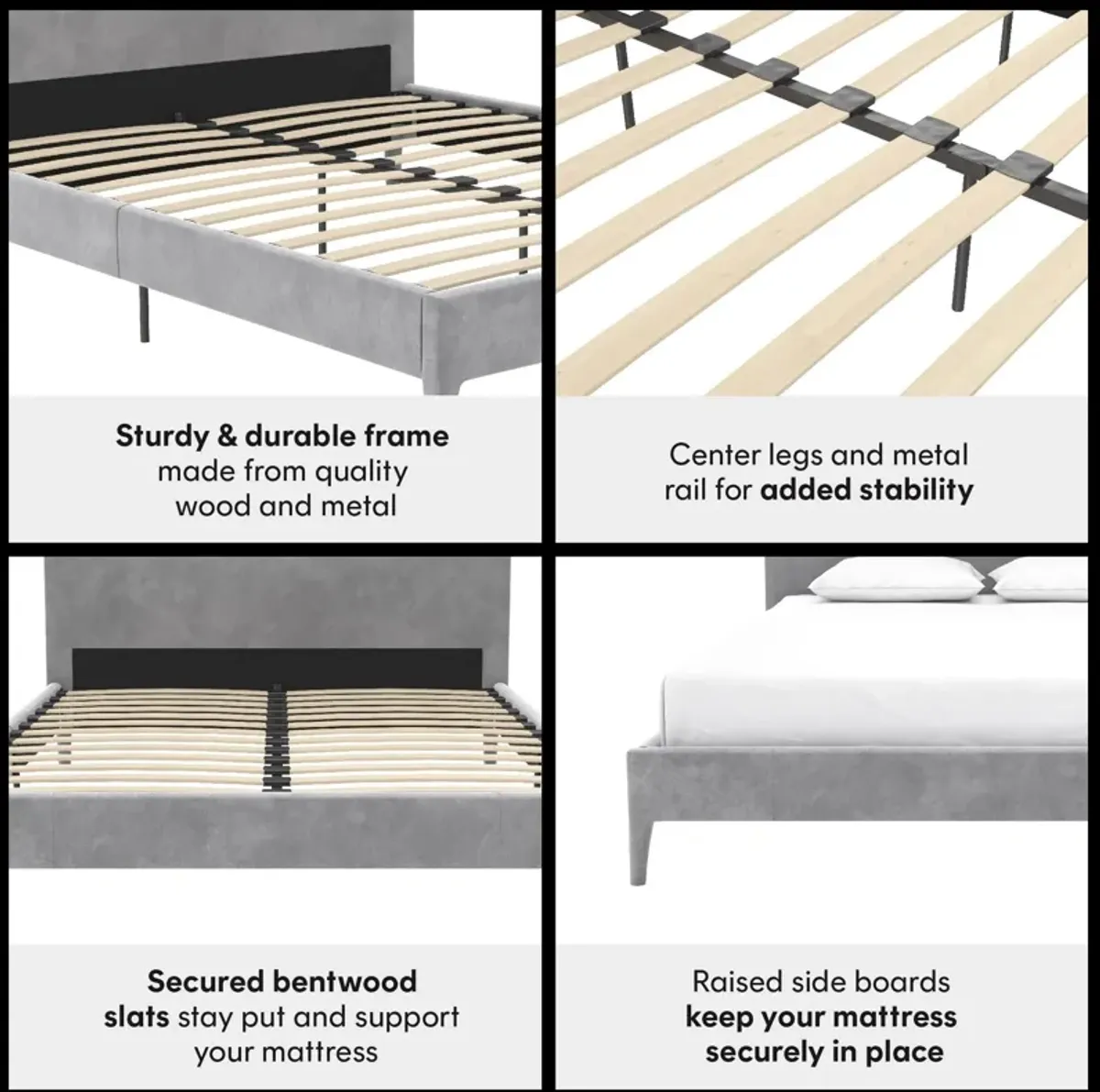 Sturdy & durable frame made from quality wood and metal

Center legs and metal rail for added stability

Secured bentwood slats stay put and support your mattress

Raised side boards keep your mattress securely in place