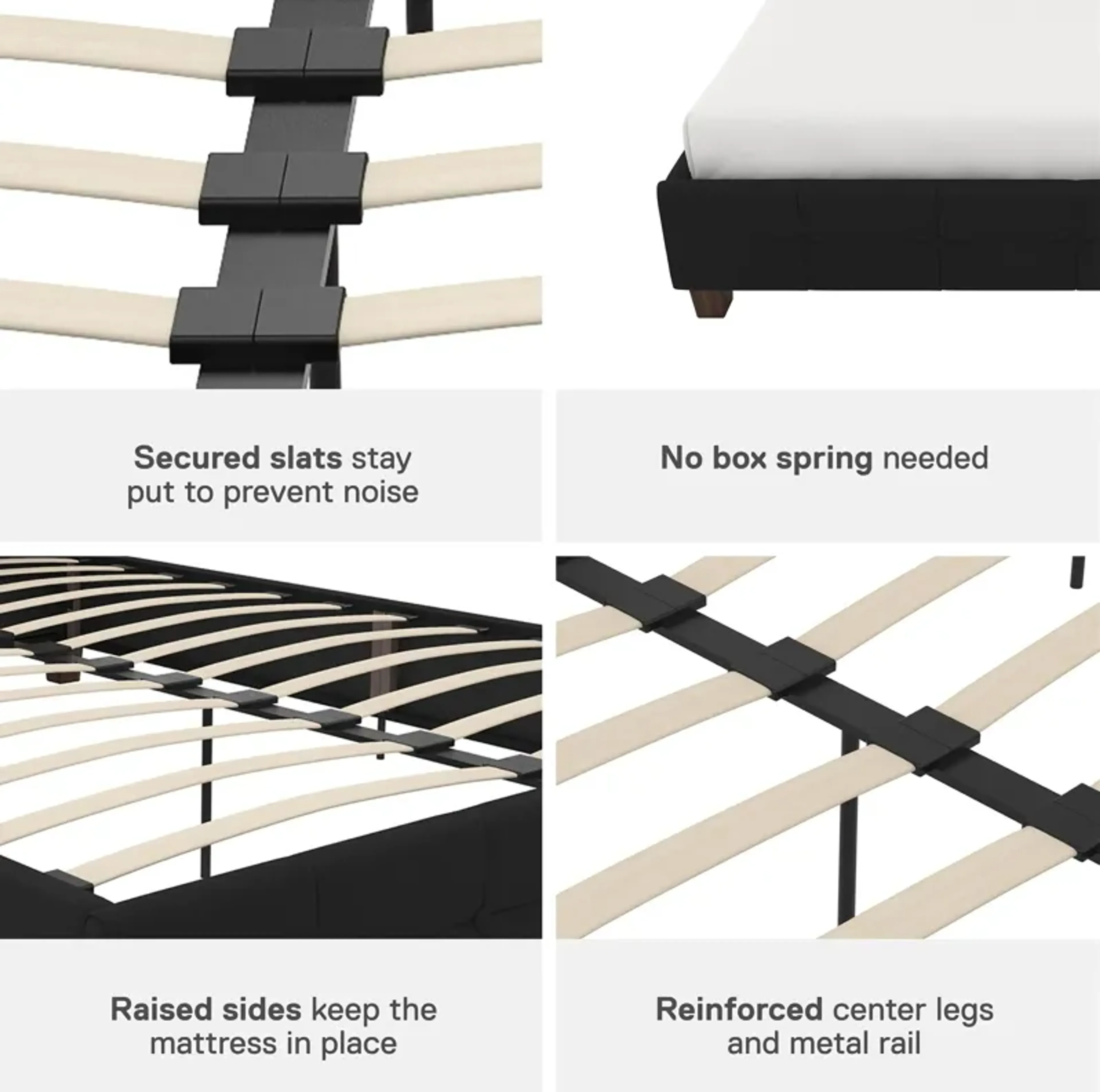 Secured slats stay put to prevent noise

No box spring needed

Raised sides keep the mattress in place

Reinforced center legs and metal rail