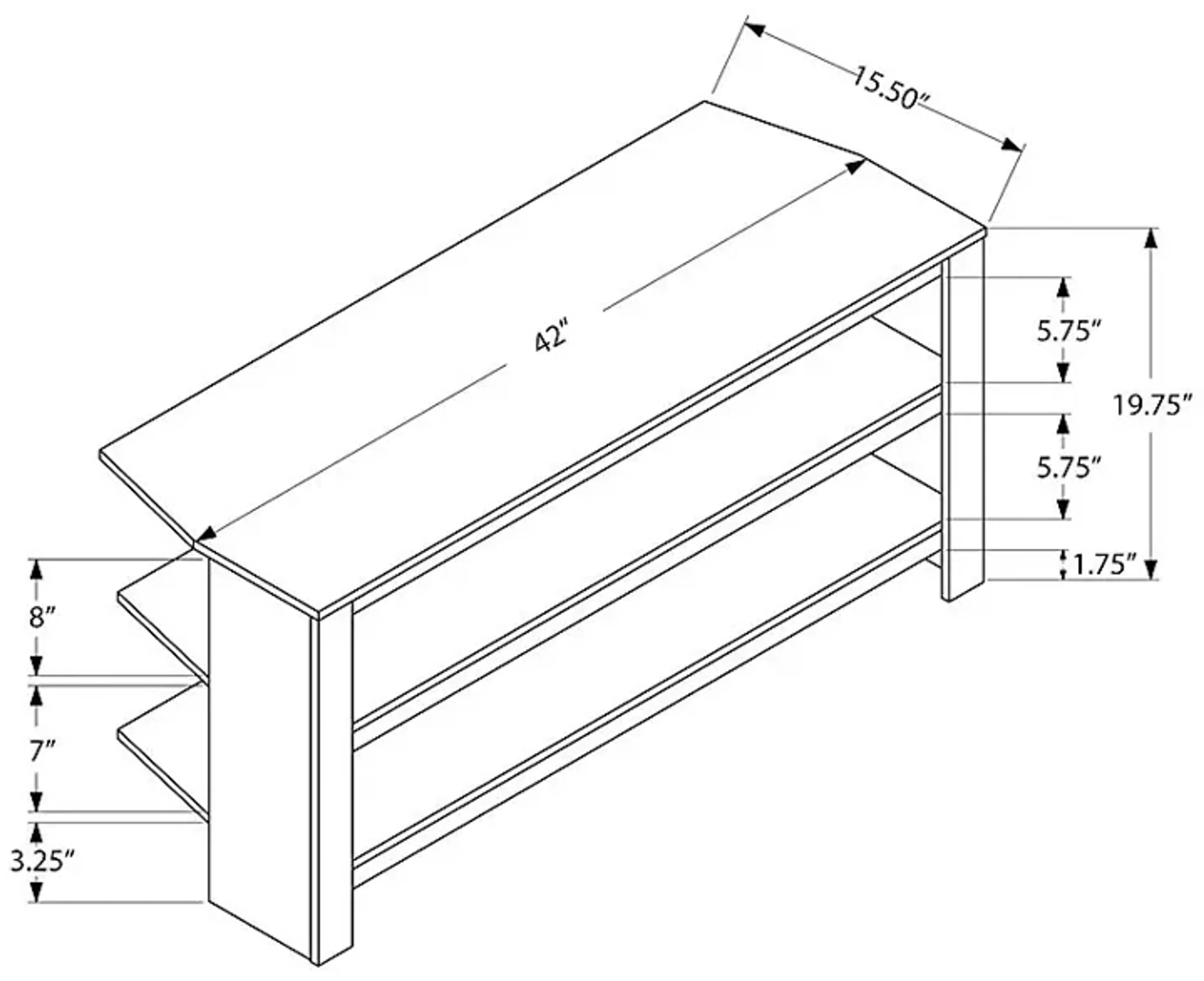 15.50″

42″

5.75″

19.75″

5.75″

1.75″

8″

7″

3.25″