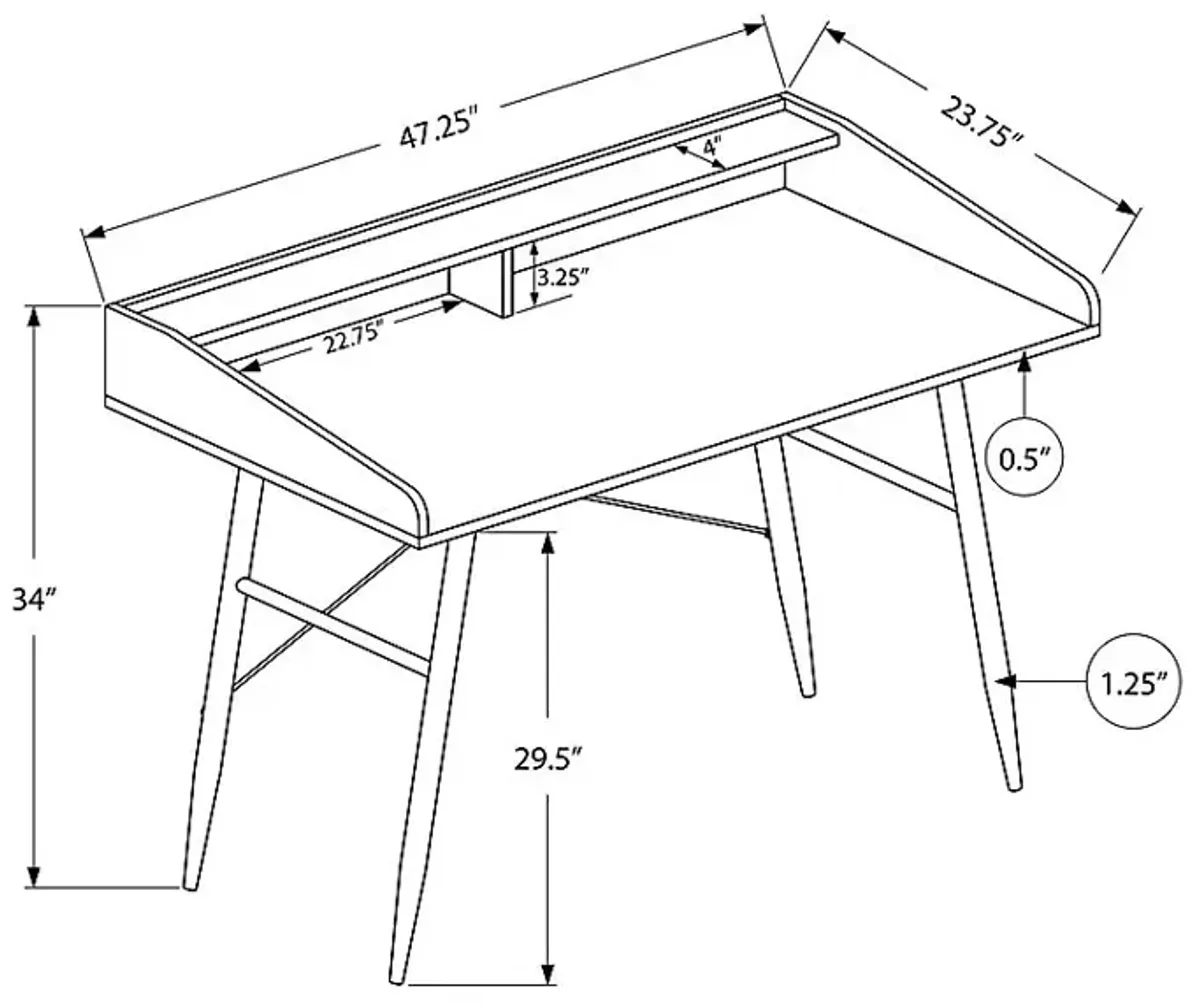 47.25"
23.75"
4"
3.25"
22.75"
0.5"
34"
29.5"
1.25"