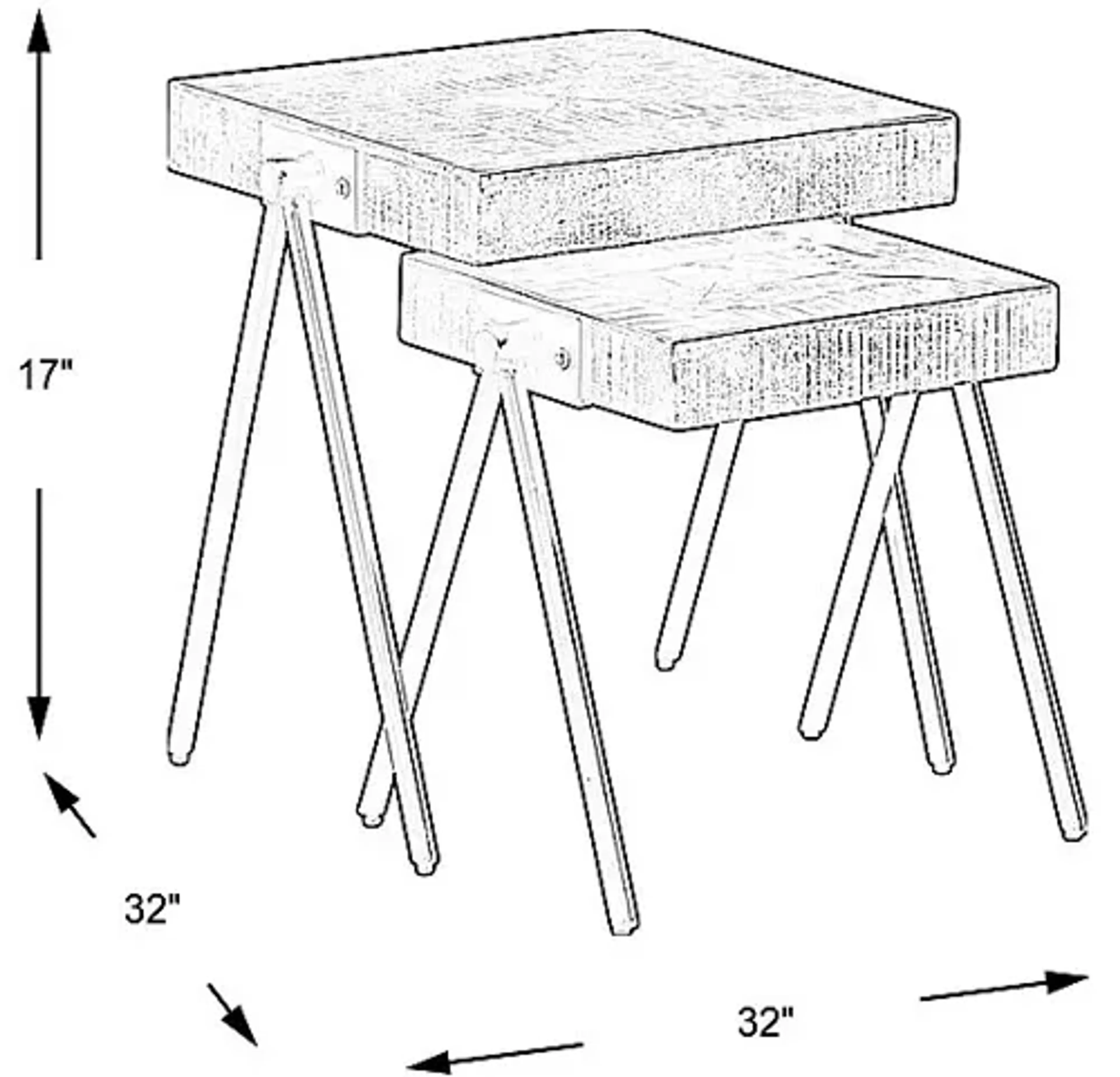 17"

32"

32"