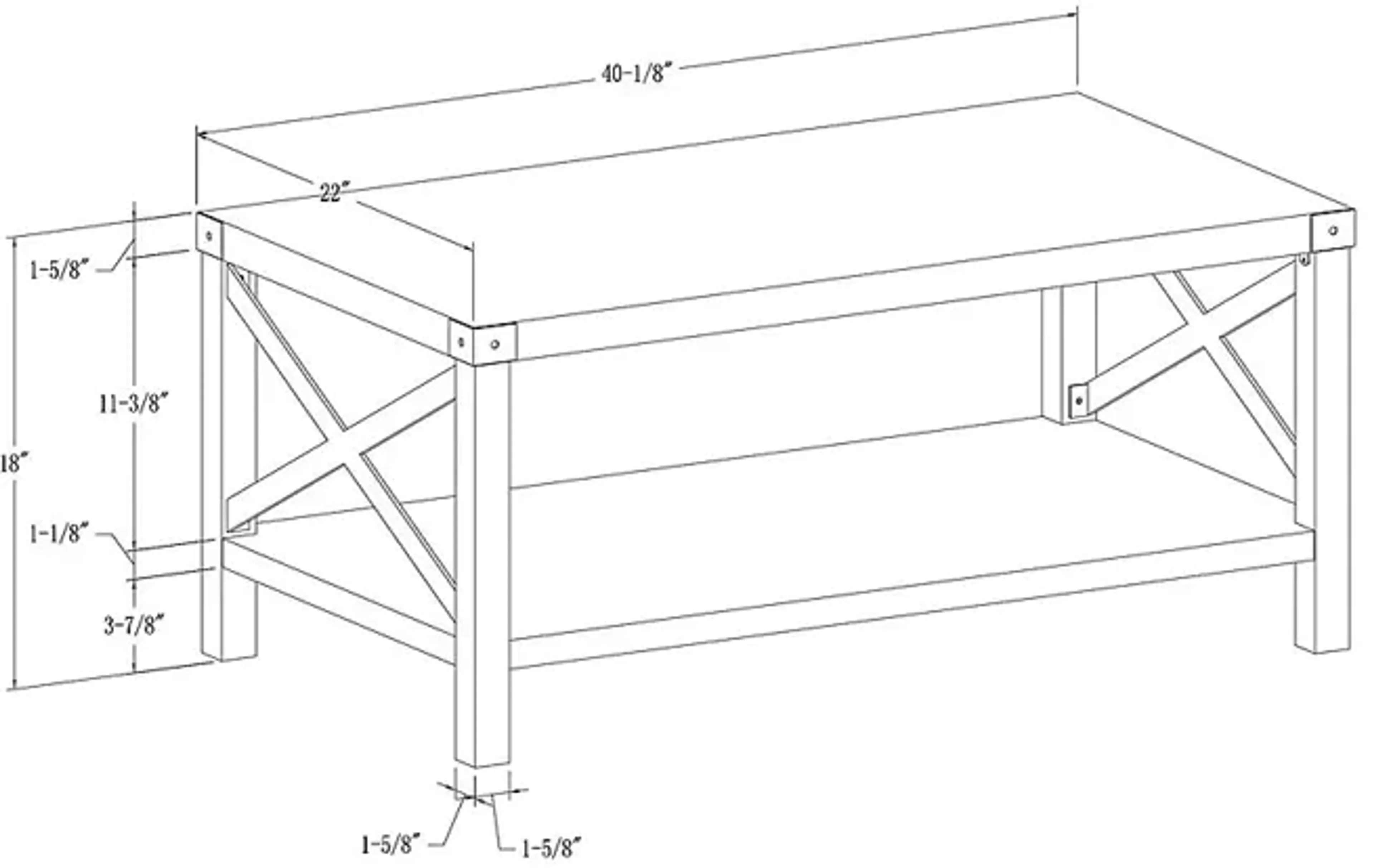 40-1/8"

22"

1-5/8"

11-3/8"

18"

1-1/8"

3-7/8"

1-5/8"

1-5/8"