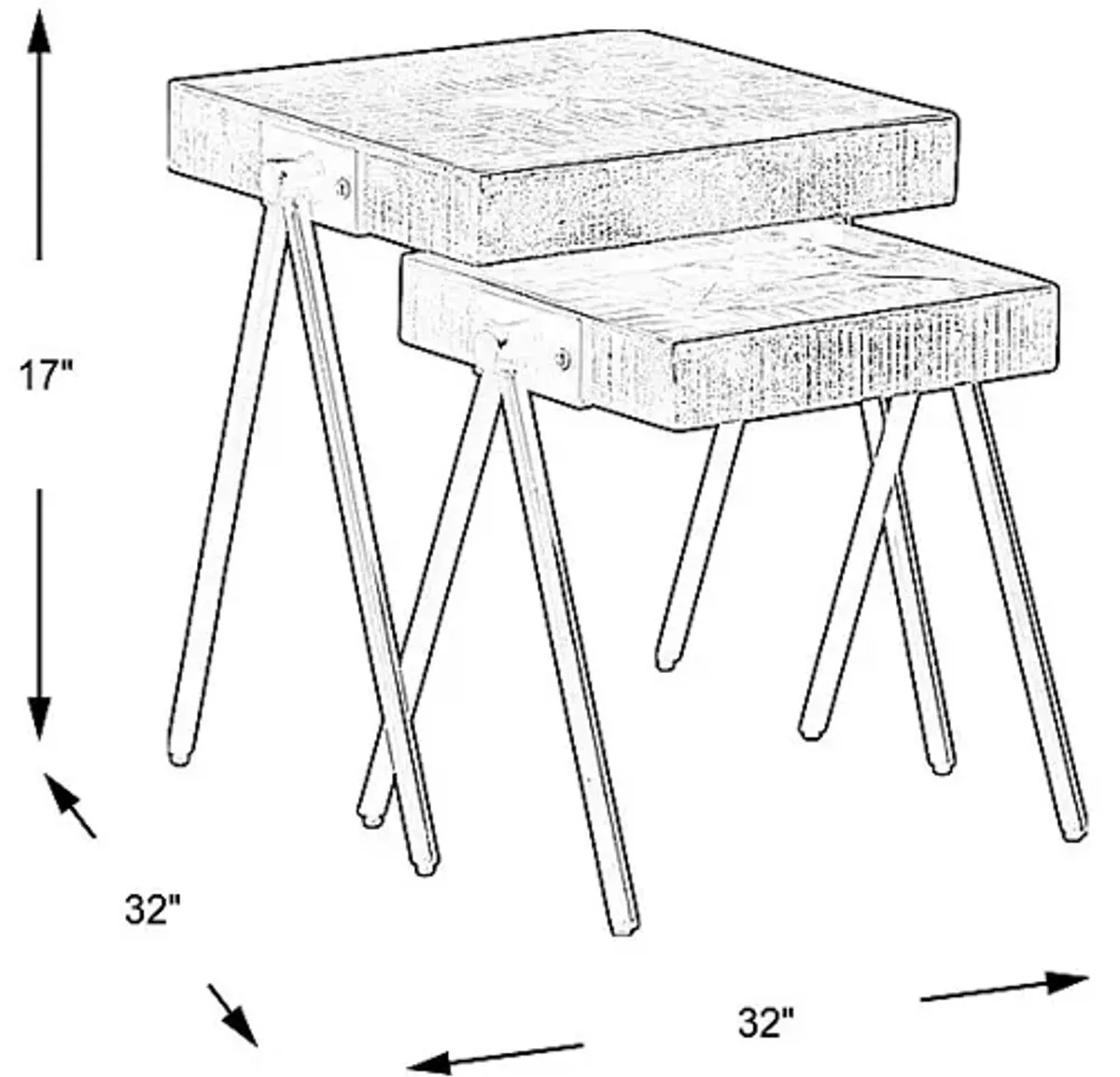 17"

32"

32"