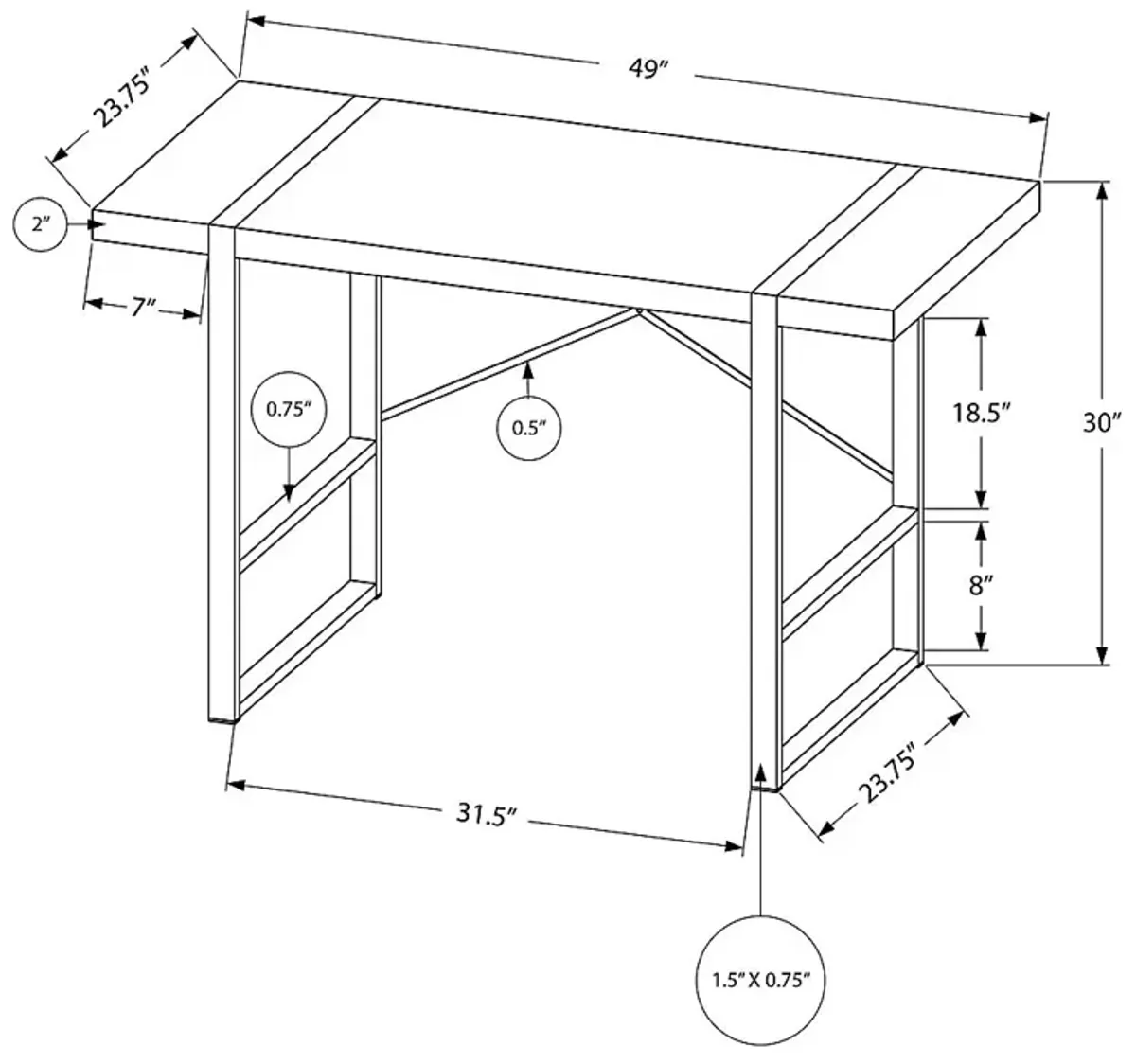 23.75″
49″
2″
7″
0.75″
0.5″
18.5″
30″
8″
31.5″
23.75″
1.5″ X 0.75″