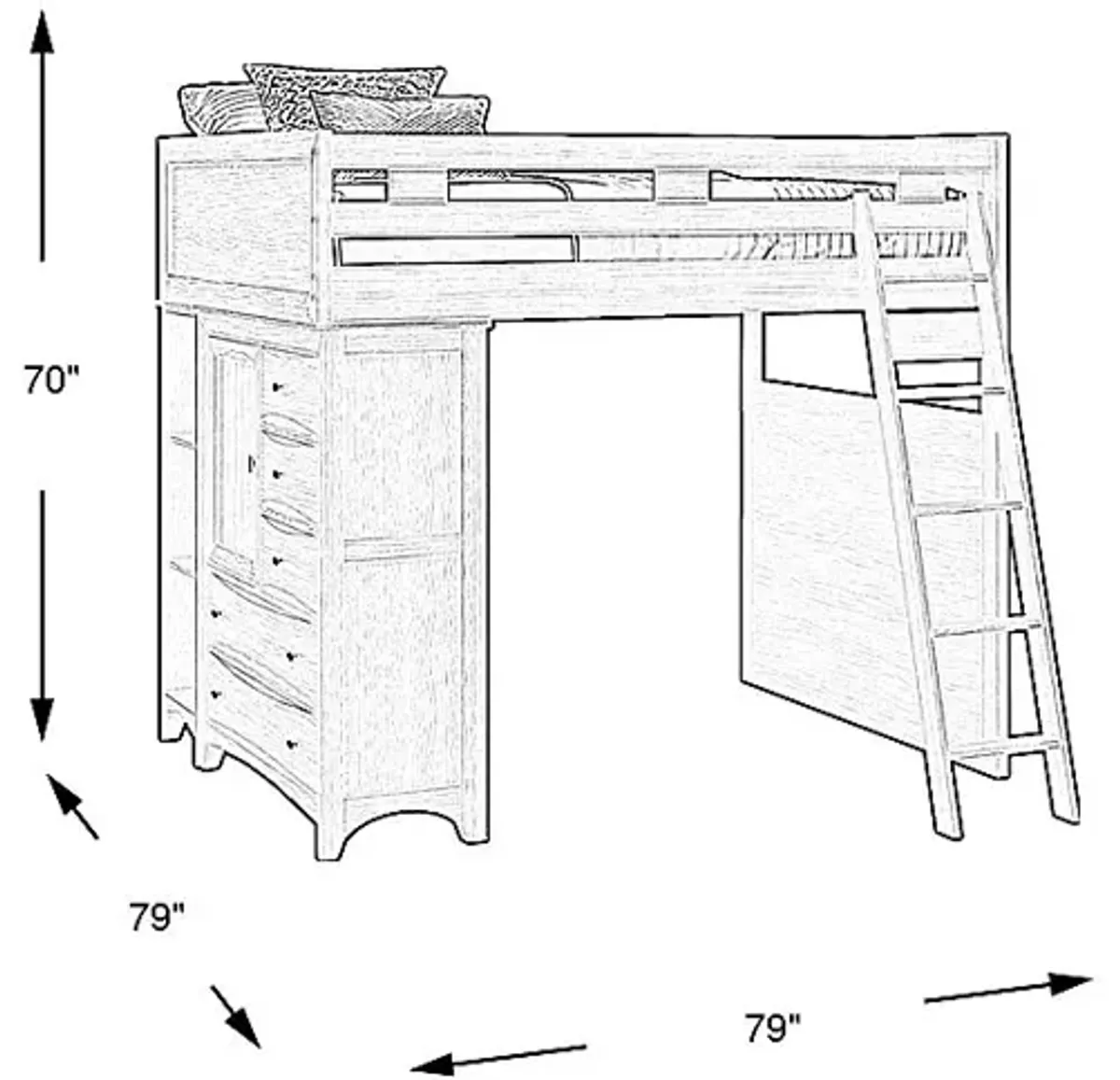 70"

79"

79"